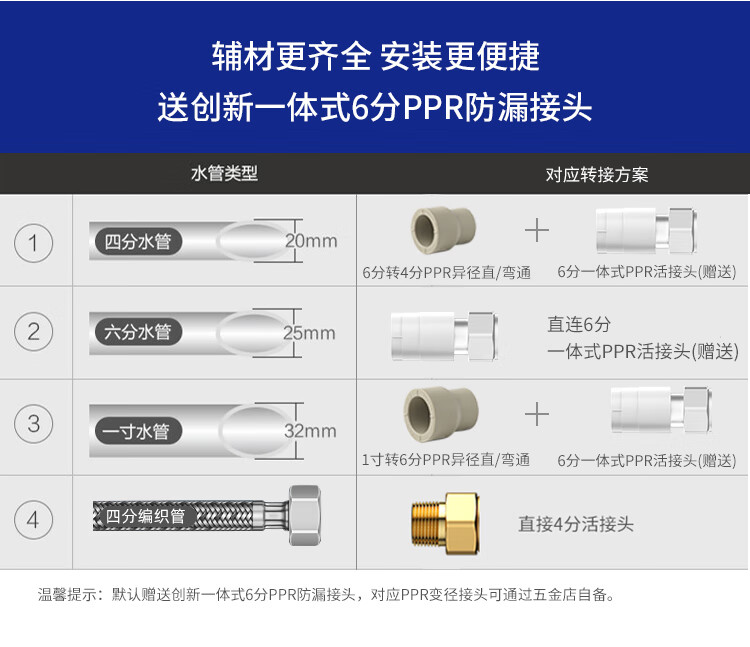 辅材更齐全 安装更便捷
送创新一体式6分PPR防漏接头

| | 水管类型 | 对应转接方案 |
|---|---|---|
| 1 | 四分水管 20mm | 6分转4分PPR异径直/弯通 + 6分一体式PPR活接头(赠送) |
| 2 | 六分水管 25mm | 直连6分 一体式PPR活接头(赠送) |
| 3 | 一寸水管 32mm | 1寸转6分PPR异径直/弯通 + 6分一体式PPR活接头(赠送) |
| 4 | 四分编织管 | 直接4分活接头 |

温馨提示：默认赠送创新一体式6分PPR防漏接头，对应PPR变径接头可通过五金店自备。