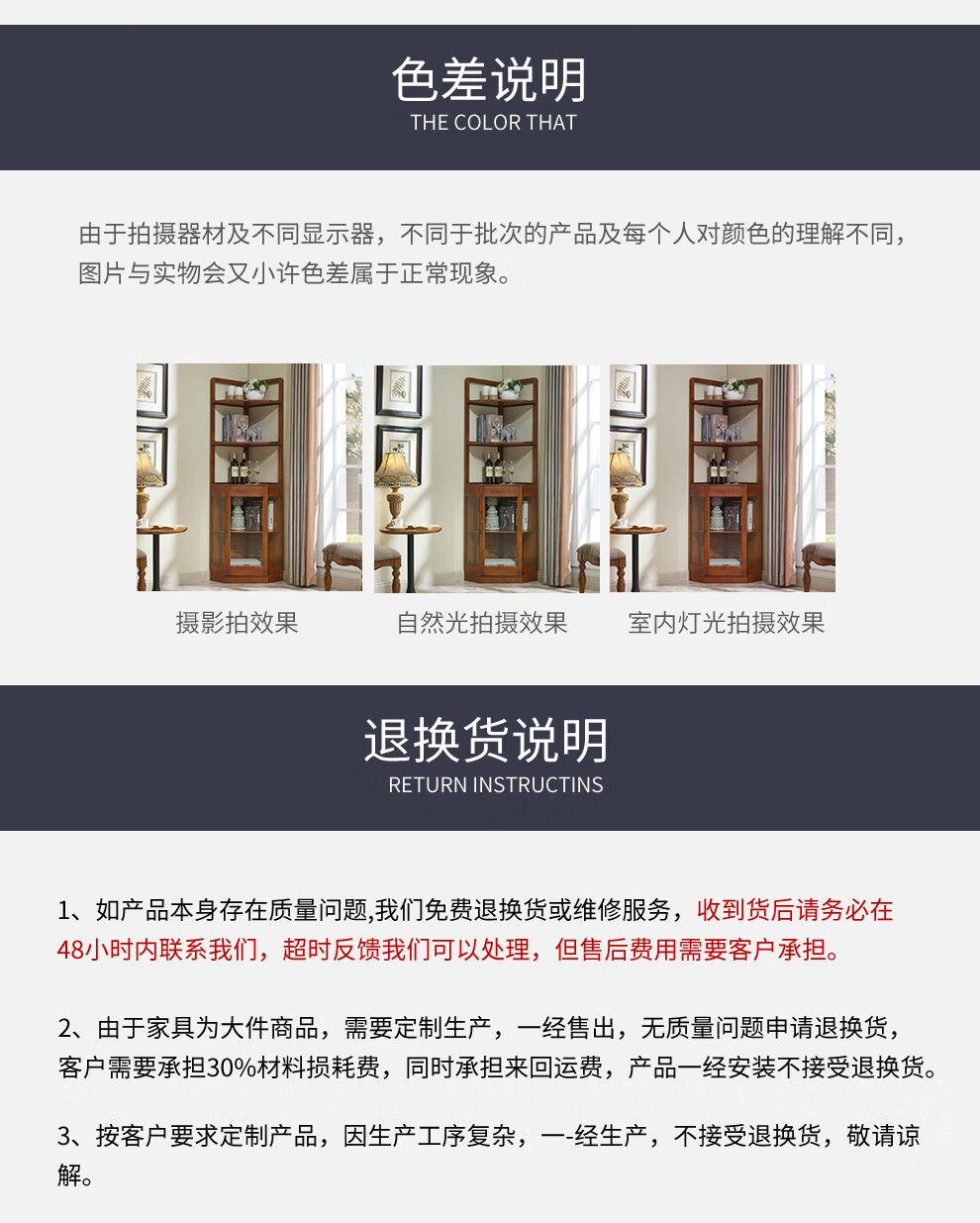 色差说明
THE COLOR THAT

由于拍摄器材及不同显示器，不同于批次的产品及每个人对颜色的理解不同，图片与实物会又小许色差属于正常现象。

摄影拍效果

自然光拍摄效果

室内灯光拍摄效果

退换货说明
RETURN INSTRUCTINS

1、如产品本身存在质量问题,我们免费退换货或维修服务，收到货后请务必在48小时内联系我们，超时反馈我们可以处理，但售后费用需要客户承担。

2、由于家具为大件商品，需要定制生产，一经售出，无质量问题申请退换货，客户需要承担30%材料损耗费，同时承担来回运费，产品一经安装不接受退换货。

3、按客户要求定制产品，因生产工序复杂，一-经生产，不接受退换货，敬请谅解。