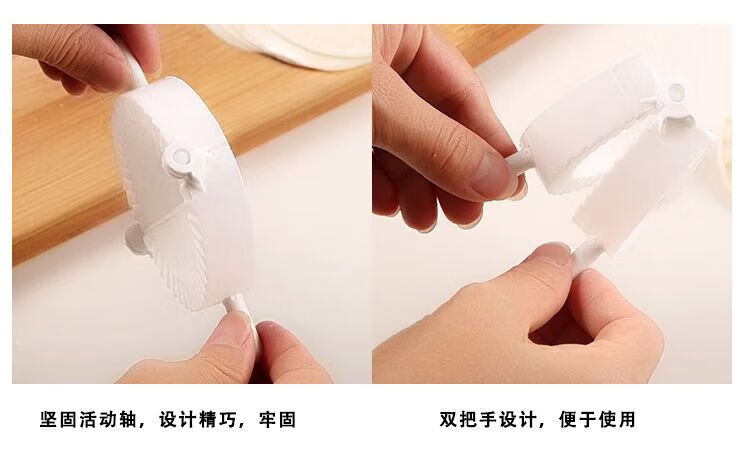 坚固活动轴，设计精巧，牢固

双把手设计，便于使用