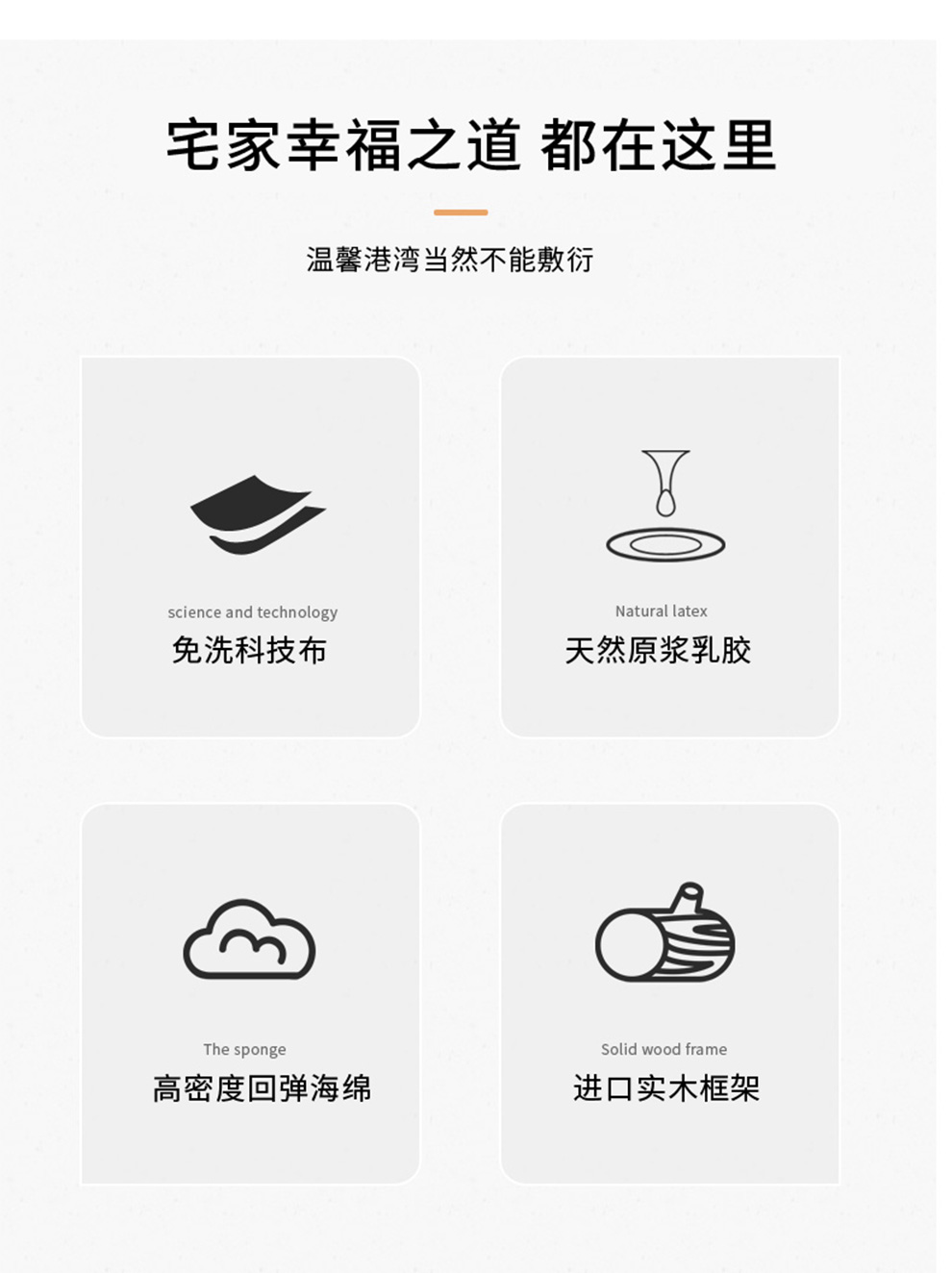 宅家幸福之道 都在这里

温馨港湾当然不能敷衍

science and technology
免洗科技布

Natural latex
天然原浆乳胶

The sponge
高密度回弹海绵

Solid wood frame
进口实木框架