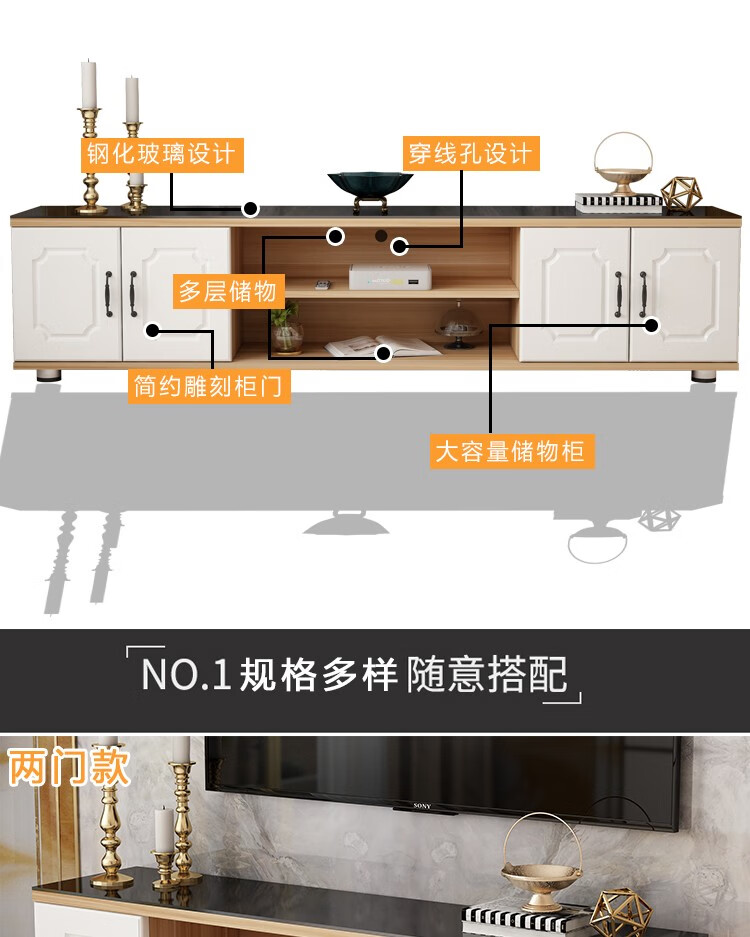 钢化玻璃设计

穿线孔设计

多层储物

简约雕刻柜门

大容量储物柜

NO.1 规格多样 随意搭配

两门款

SONY