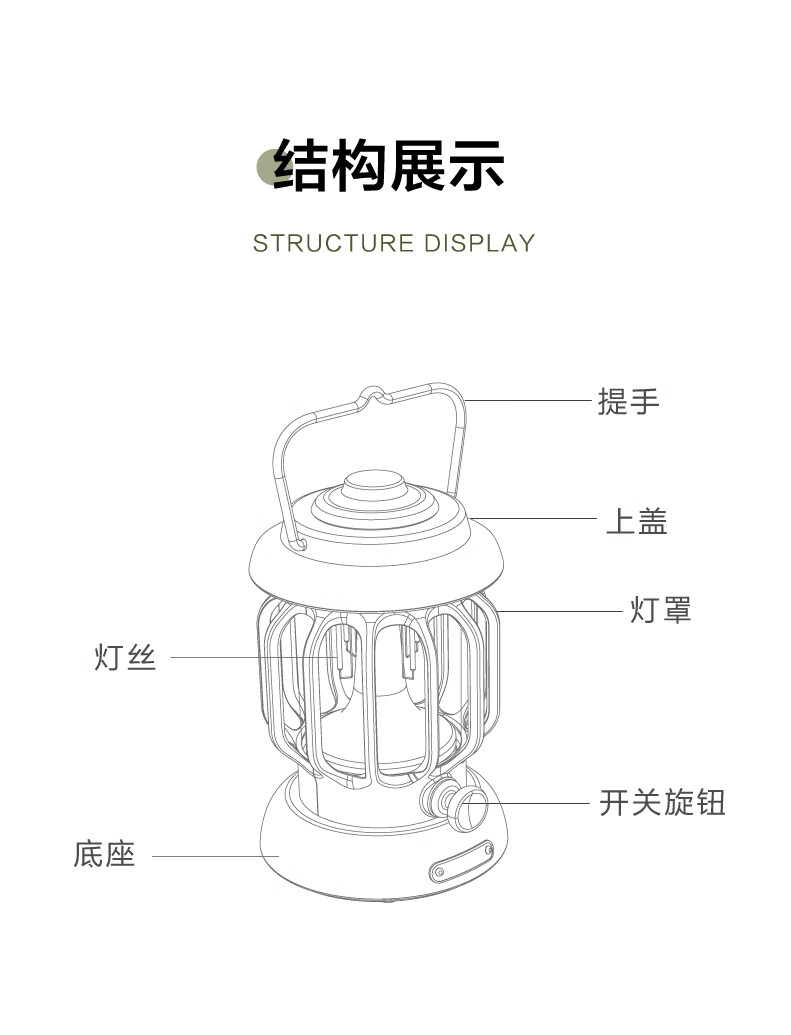 结构展示

STRUCTURE DISPLAY

提手

上盖

灯罩

灯丝

开关旋钮

底座