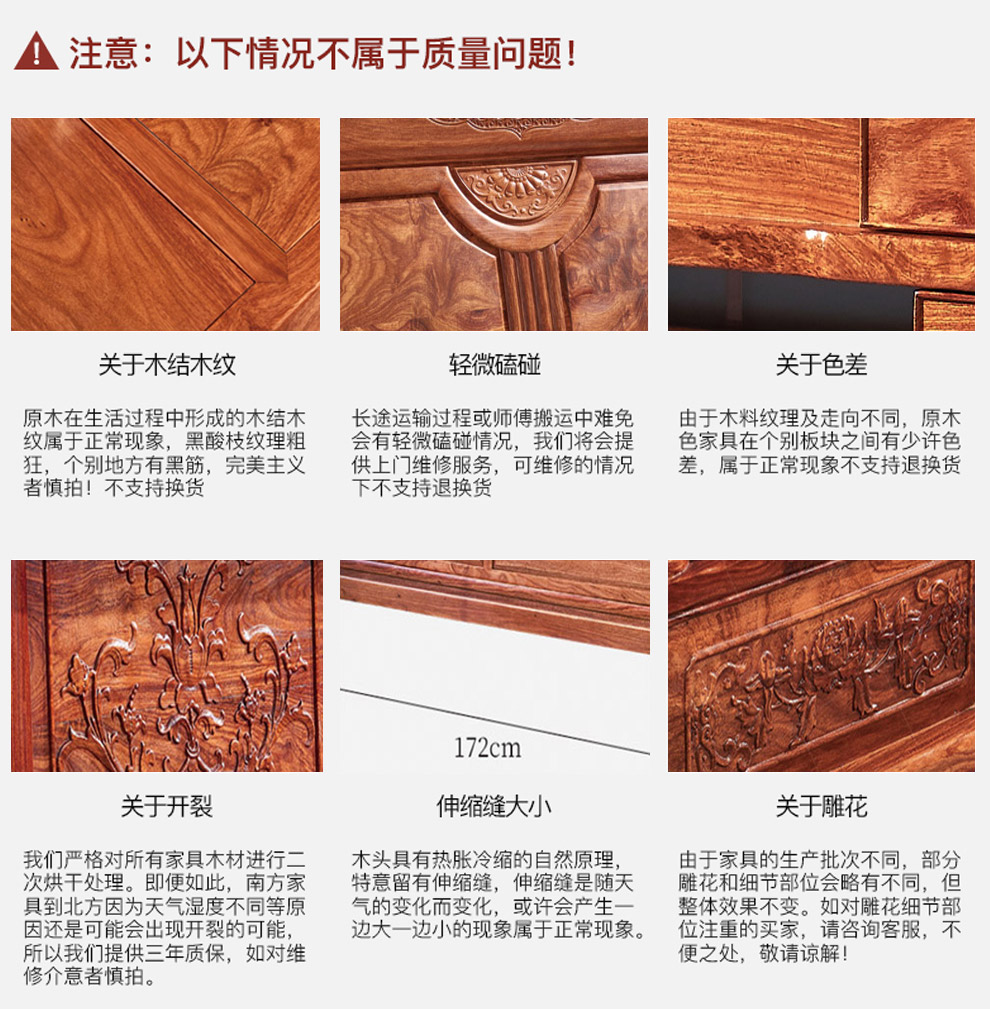 注意：以下情况不属于质量问题！

关于木结木纹

原木在生活过程中形成的木结木纹属于正常现象，黑酸枝纹理粗狂，个别地方有黑筋，完美主义者慎拍！不支持换货

轻微磕碰

长途运输过程或师傅搬运中难免会有轻微磕碰情况，我们将会提供上门维修服务，可维修的情况下不支持退换货

关于色差

由于木料纹理及走向不同，原木色家具在个别板块之间有少许色差，属于正常现象不支持退换货

关于开裂

我们严格对所有家具木材进行二次烘干处理。即便如此，南方家具到北方因为天气湿度不同等原因还是可能会出现开裂的可能，所以我们提供三年质保，如对维修介意者慎拍。

172cm

伸缩缝大小

木头具有热胀冷缩的自然原理，特意留有伸缩缝，伸缩缝是随天气的变化而变化，或许会产生一边大一边小的现象属于正常现象。

关于雕花

由于家具的生产批次不同，部分雕花和细节部位会略有不同，但整体效果不变。如对雕花细节部位注重的买家，请咨询客服，不便之处，敬请谅解！