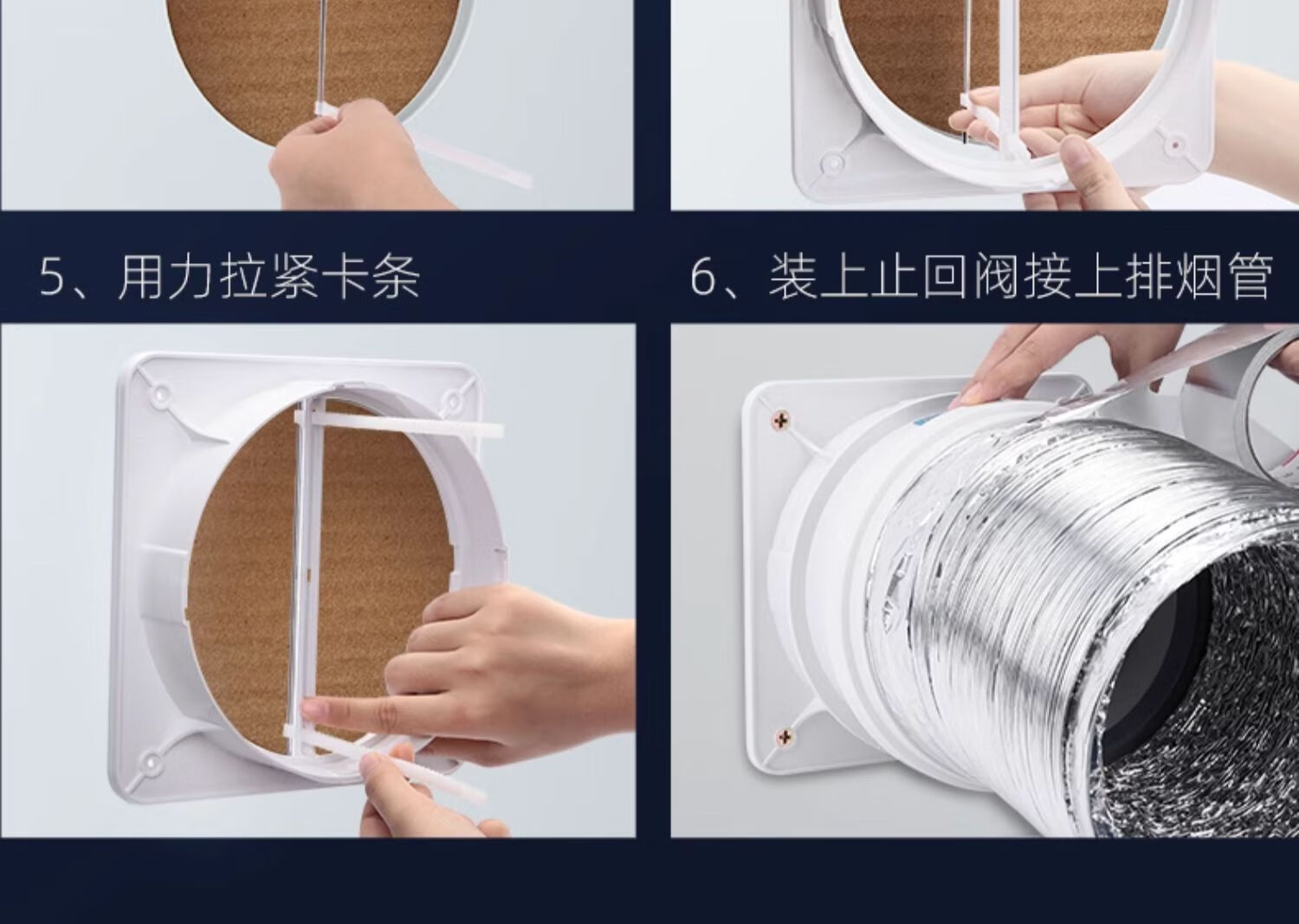 5、用力拉紧卡条

6、装上止回阀接上排烟管