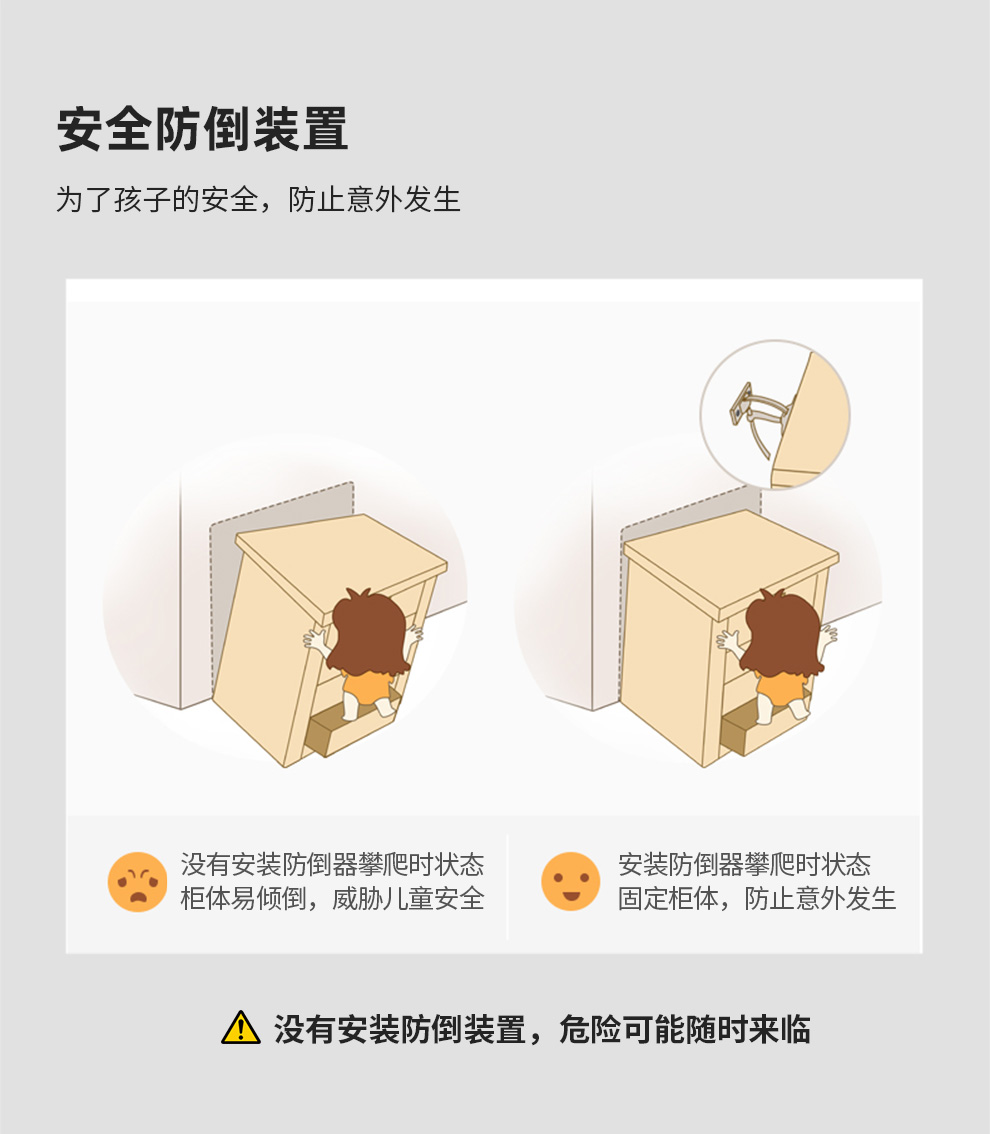 安全防倒装置

为了孩子的安全，防止意外发生

没有安装防倒器攀爬时状态
柜体易倾倒，威胁儿童安全

安装防倒器攀爬时状态
固定柜体，防止意外发生

没有安装防倒装置，危险可能随时来临