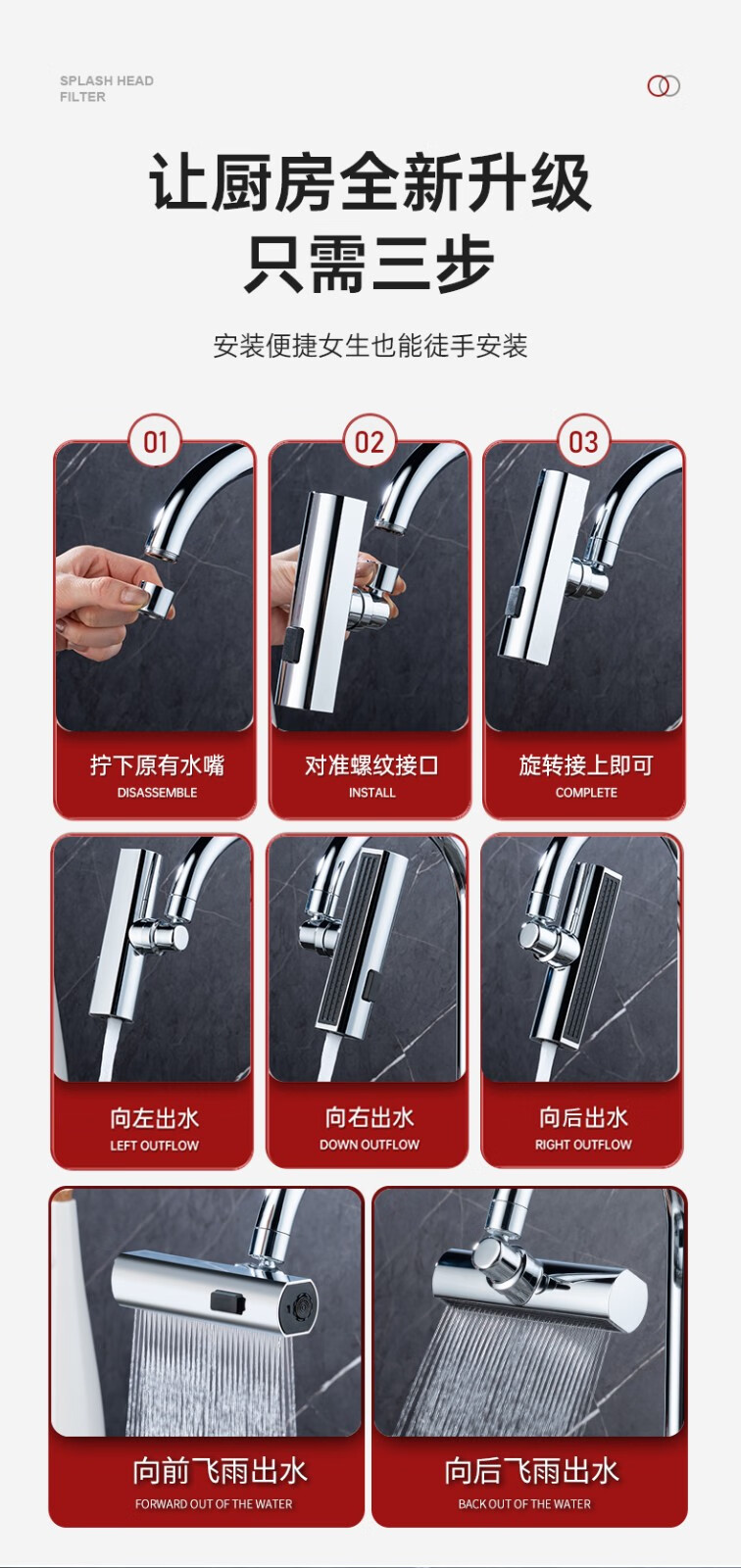 SPLASH HEAD FILTER

让厨房全新升级
只需三步

安装便捷女生也能徒手安装

01

拧下原有水嘴
DISASSEMBLE

02

对准螺纹接口
INSTALL

03

旋转接上即可
COMPLETE

向左出水
LEFT OUTFLOW

向右出水
DOWN OUTFLOW

向后出水
RIGHT OUTFLOW

向前飞雨出水
FORWARD OUT OF THE WATER

向后飞雨出水
BACK OUT OF THE WATER