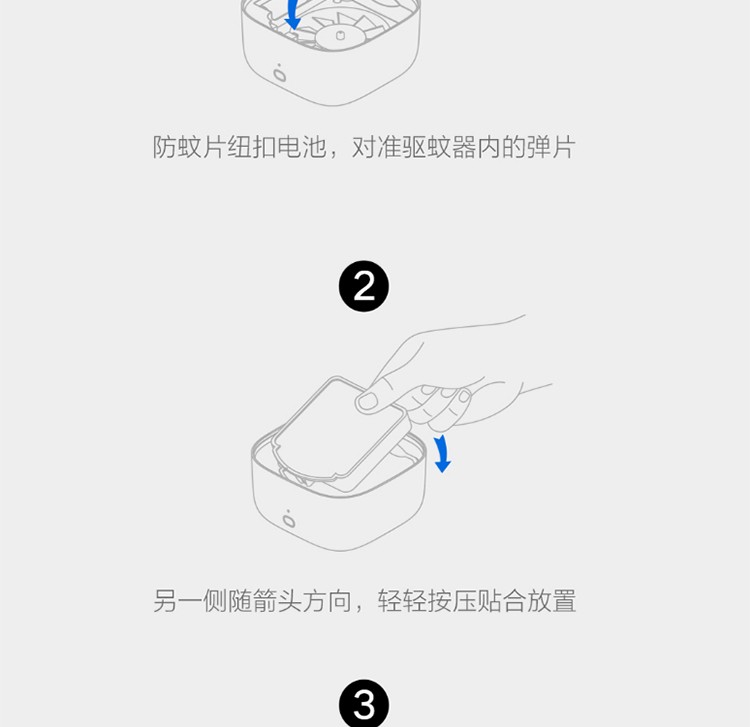 防蚊片纽扣电池，对准驱蚊器内的弹片

2

另一侧随箭头方向，轻轻按压贴合放置

3