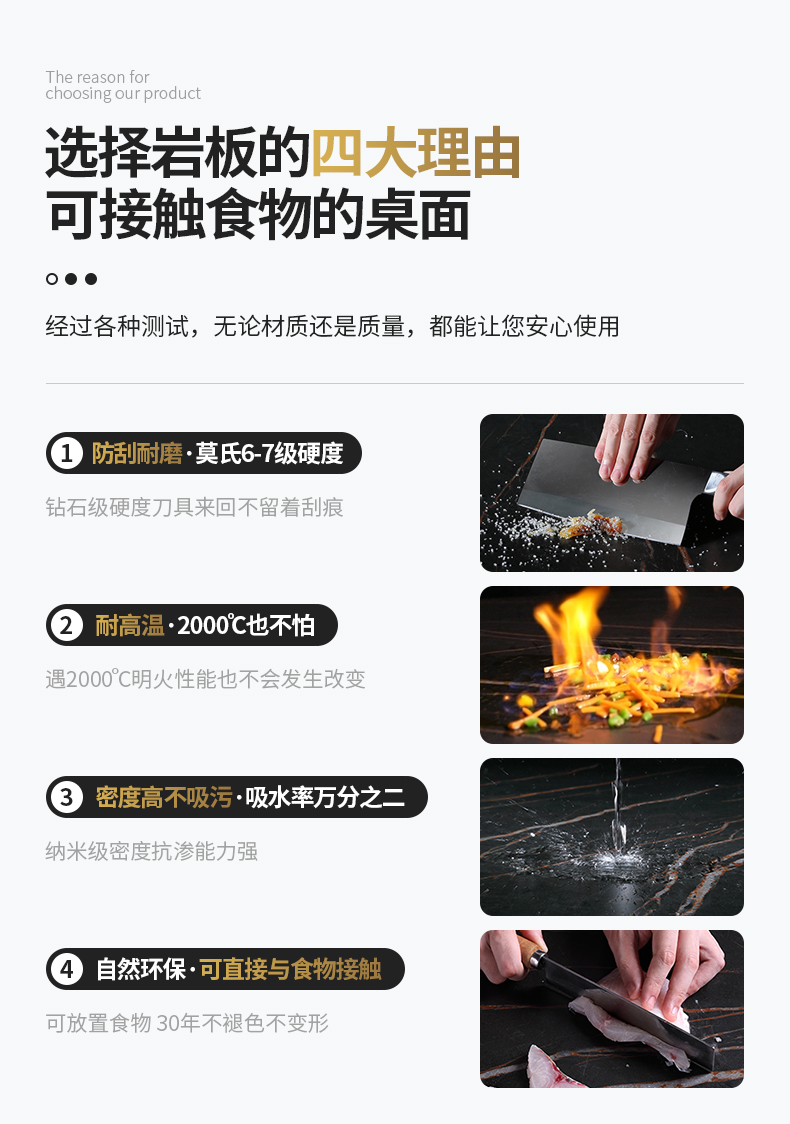 The reason for
choosing our product

选择岩板的四大理由
可接触食物的桌面

经过各种测试，无论材质还是质量，都能让您安心使用

1 防刮耐磨·莫氏6-7级硬度

钻石级硬度刀具来回不留着刮痕

2 耐高温·2000℃也不怕

遇2000℃明火性能也不会发生改变

3 密度高不吸污·吸水率万分之二

纳米级密度抗渗能力强

4 自然环保·可直接与食物接触

可放置食物 30年不褪色不变形