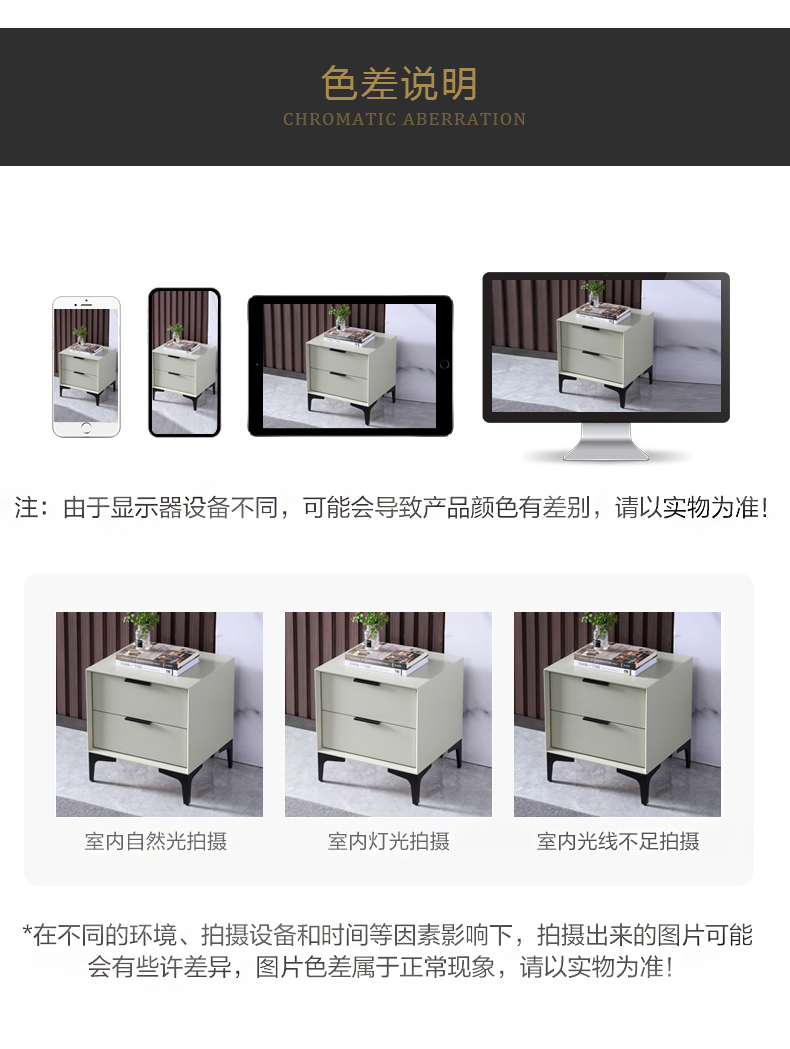 色差说明
CHROMATIC ABERRATION

注：由于显示器设备不同，可能会导致产品颜色有差别，请以实物为准！

室内自然光拍摄

室内灯光拍摄

室内光线不足拍摄

*在不同的环境、拍摄设备和时间等因素影响下，拍摄出来的图片可能会有些许差异，图片色差属于正常现象，请以实物为准！