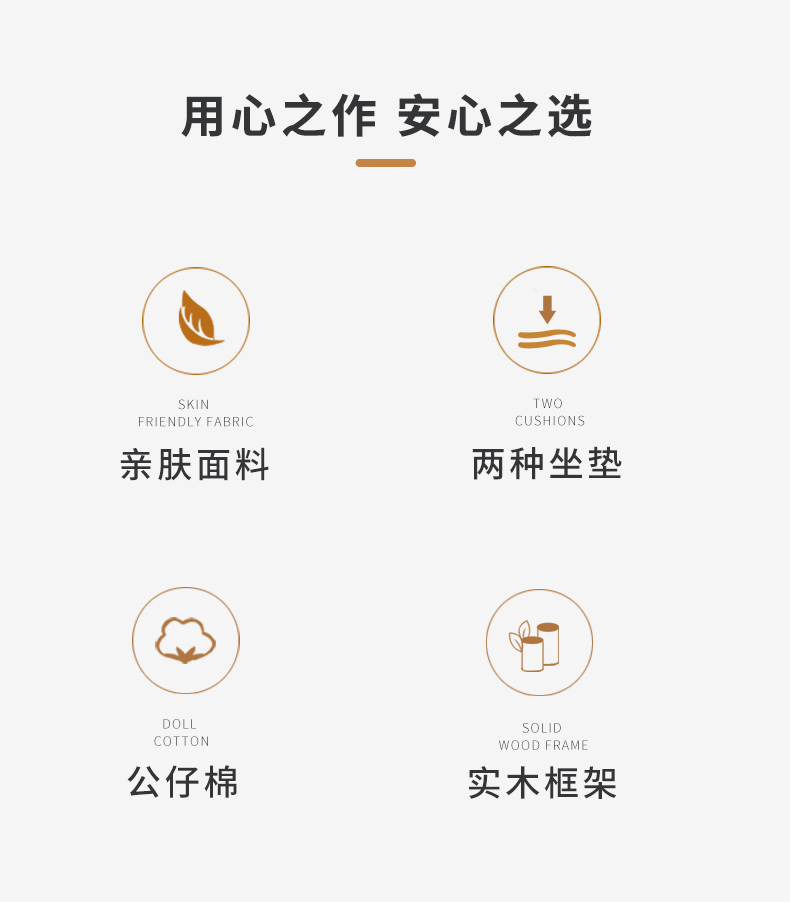 用心之作 安心之选

SKIN
FRIENDLY FABRIC
亲肤面料

TWO
CUSHIONS
两种坐垫

DOLL
COTTON
公仔棉

SOLID
WOOD FRAME
实木框架