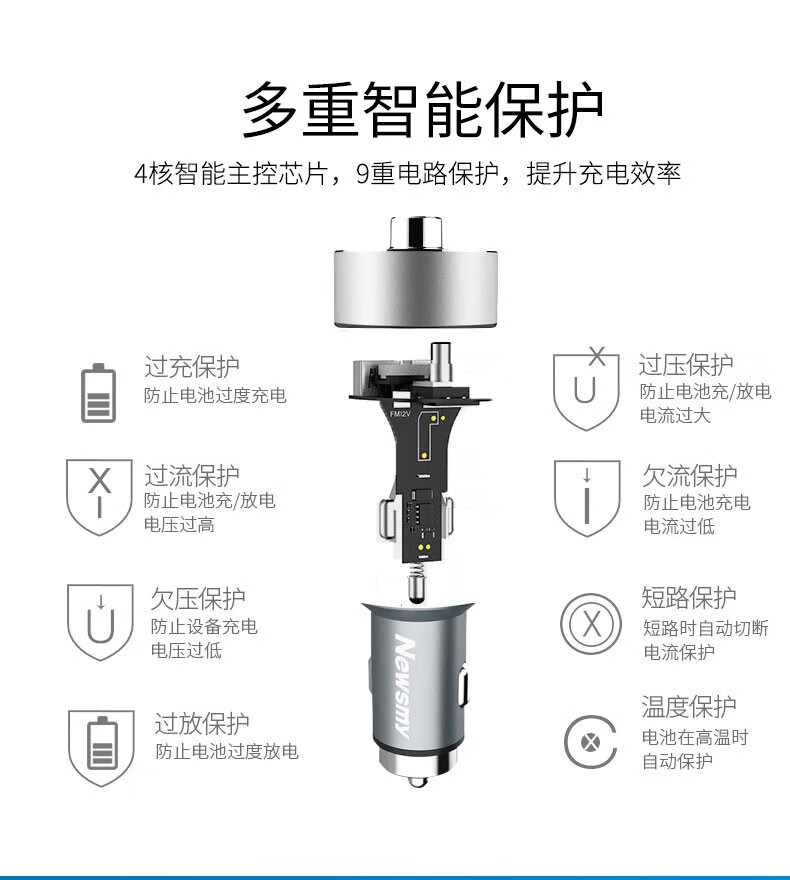 多重智能保护

4核智能主控芯片，9重电路保护，提升充电效率

过充保护
防止电池过度充电

过流保护
防止电池充/放电
电压过高

欠压保护
防止设备充电
电压过低

过放保护
防止电池过度放电

FM12V

Newsmy

过压保护
防止电池充/放电
电流过大

欠流保护
防止电池充电
电流过低

短路保护
短路时自动切断
电流保护

温度保护
电池在高温时
自动保护