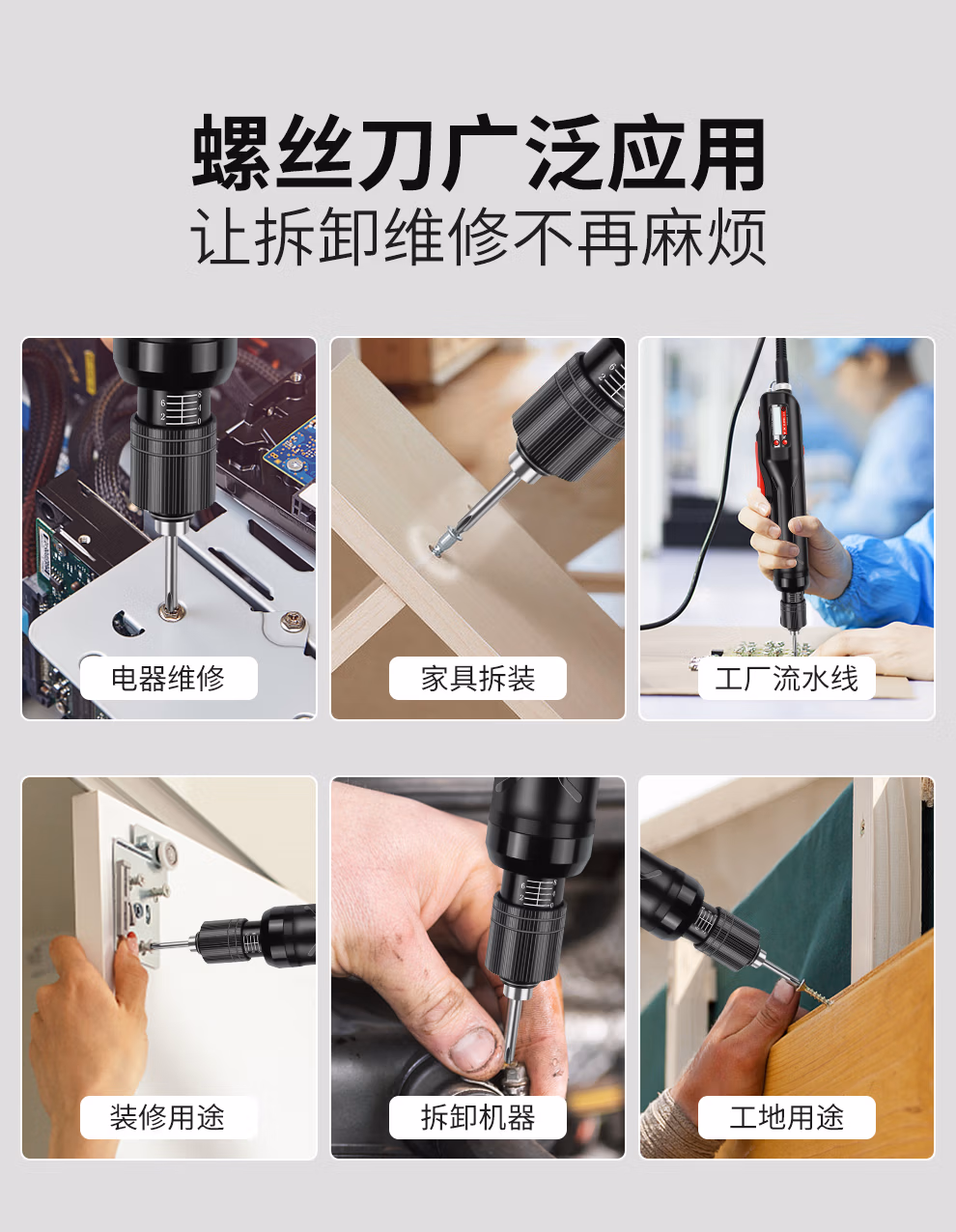 螺丝刀广泛应用
让拆卸维修不再麻烦

电器维修

家具拆装

工厂流水线

装修用途

拆卸机器

工地用途