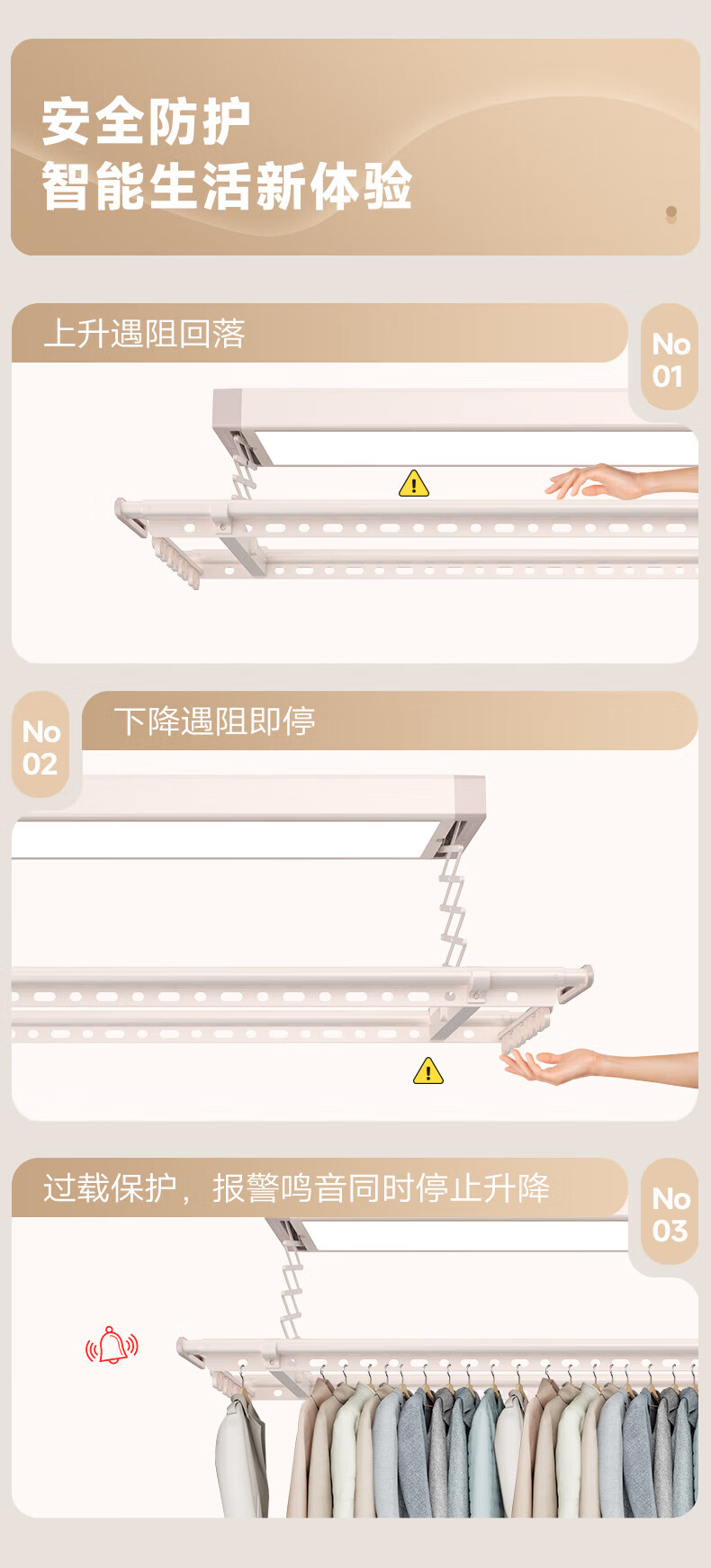 安全防护
智能生活新体验

上升遇阻回落

No
01

No
02

下降遇阻即停

过载保护，报警鸣音同时停止升降

No
03