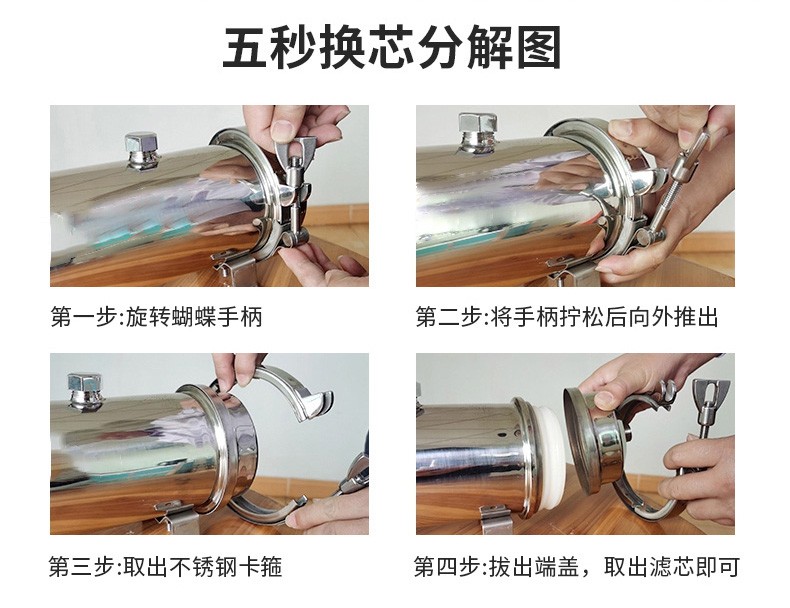 五秒换芯分解图

第一步:旋转蝴蝶手柄

第二步:将手柄拧松后向外推出

第三步:取出不锈钢卡箍

第四步:拔出端盖，取出滤芯即可