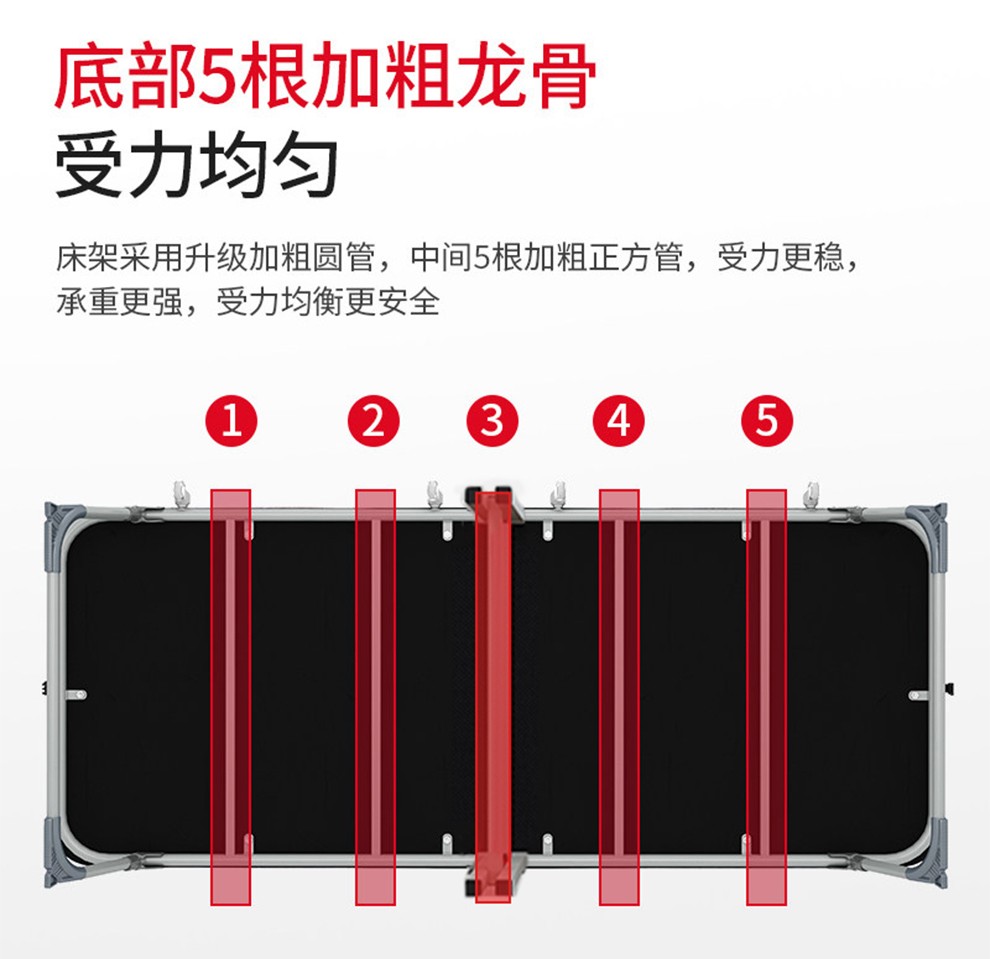 底部5根加粗龙骨
受力均匀

床架采用升级加粗圆管，中间5根加粗正方管，受力更稳，承重更强，受力均衡更安全

1 2 3 4 5