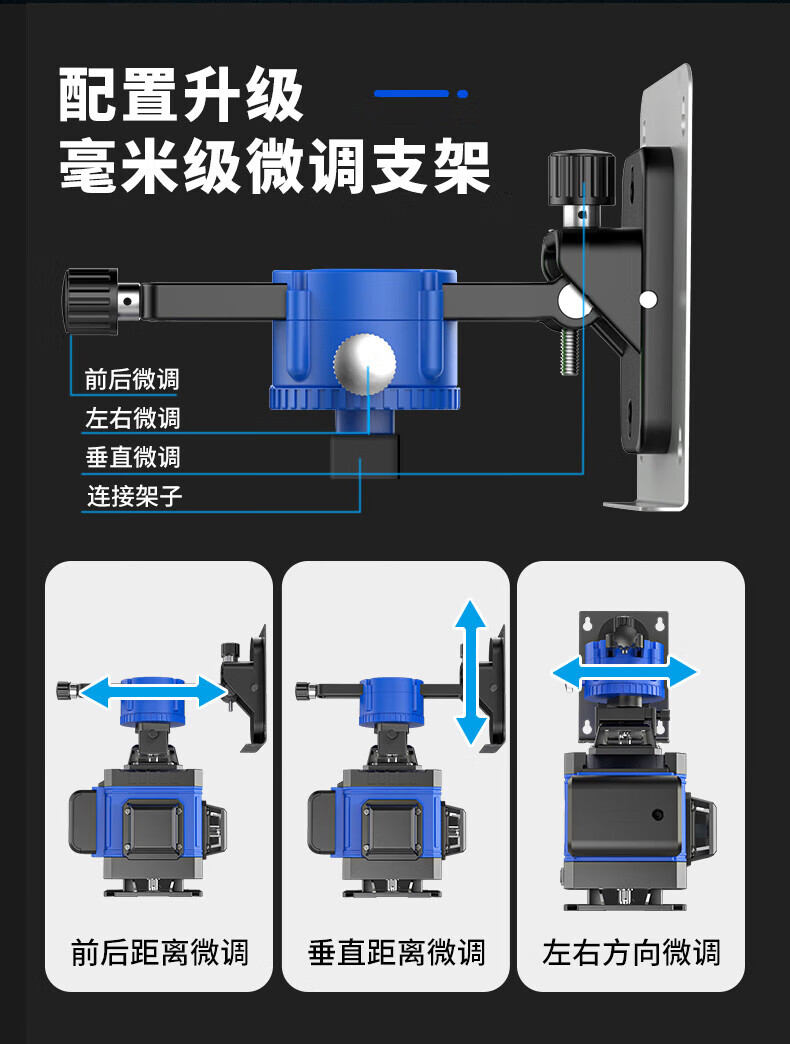 配置升级
毫米级微调支架

前后微调
左右微调
垂直微调
连接架子

前后距离微调

垂直距离微调

左右方向微调