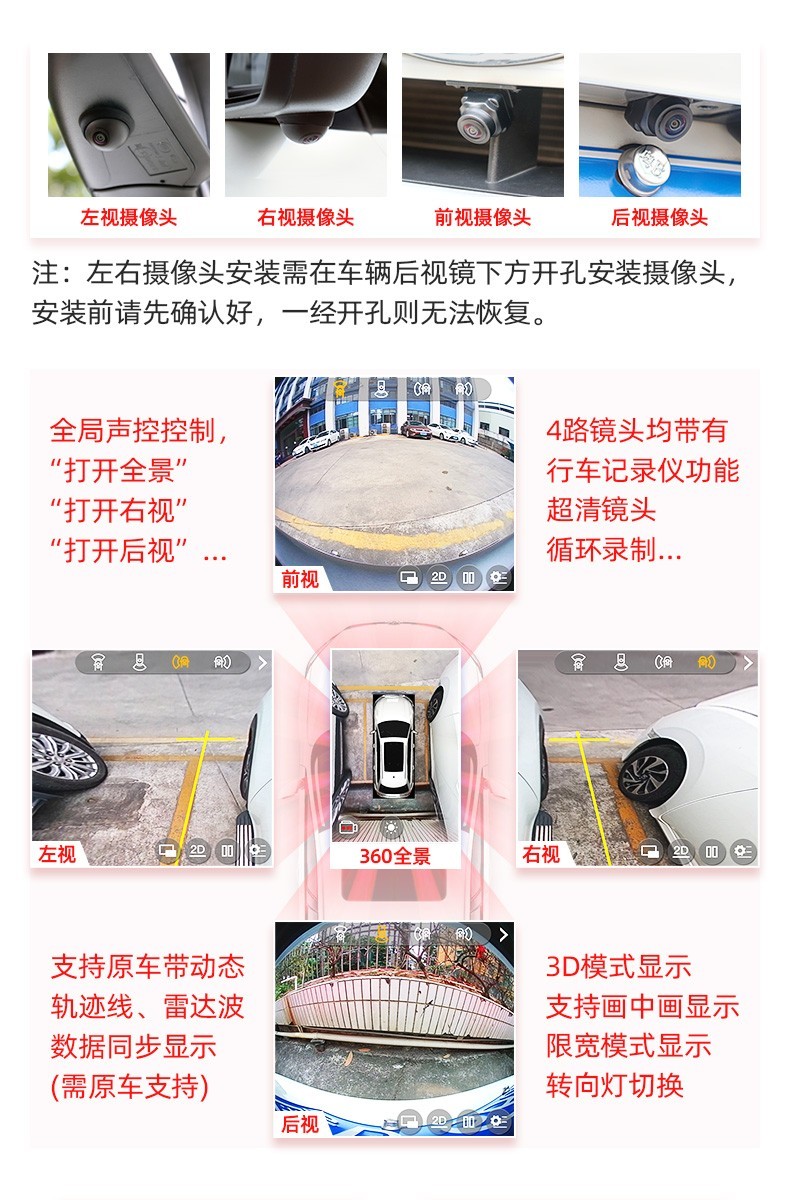 左视摄像头 右视摄像头 前视摄像头 后视摄像头

注：左右摄像头安装需在车辆后视镜下方开孔安装摄像头，安装前请先确认好，一经开孔则无法恢复。

全局声控控制，
“打开全景”
“打开右视”
“打开后视”...

前视

2D

4路镜头均带有
行车记录仪功能
超清镜头
循环录制...

左视

2D

360全景

右视

2D

支持原车带动态
轨迹线、雷达波
数据同步显示
(需原车支持)

后视

2D

3D模式显示
支持画中画显示
限宽模式显示
转向灯切换