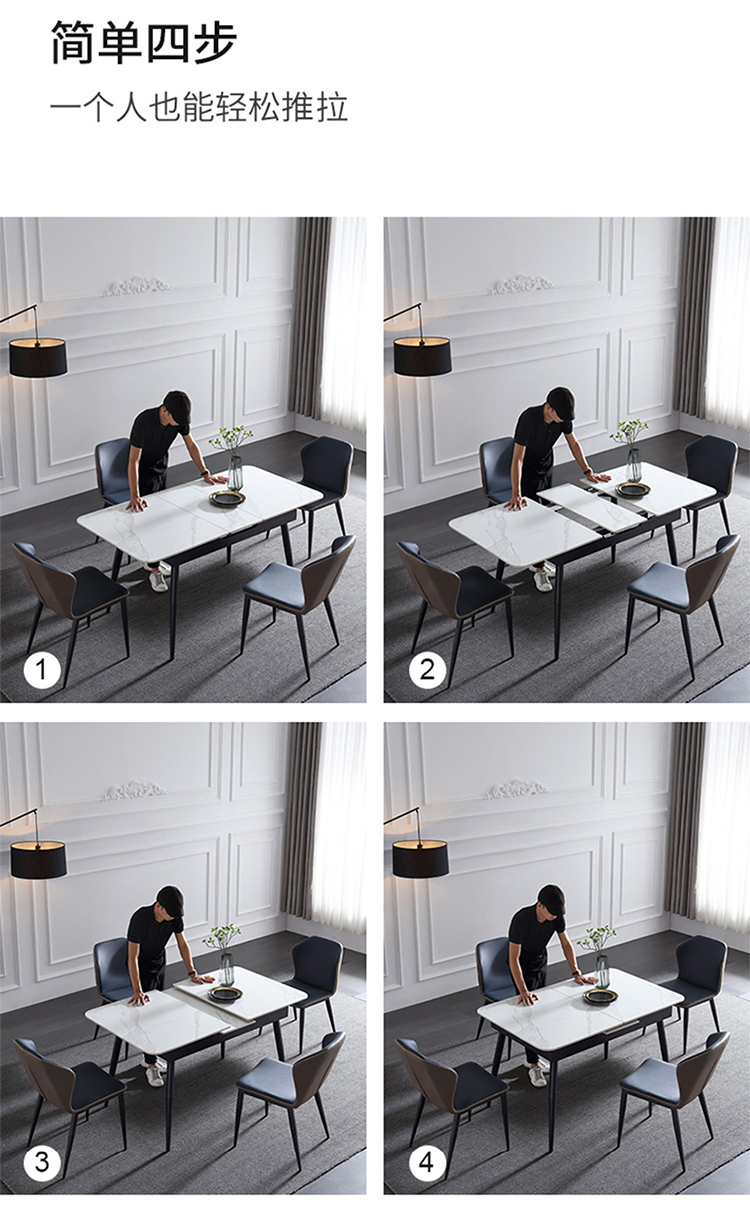 简单四步
一个人也能轻松推拉

1

2

3

4