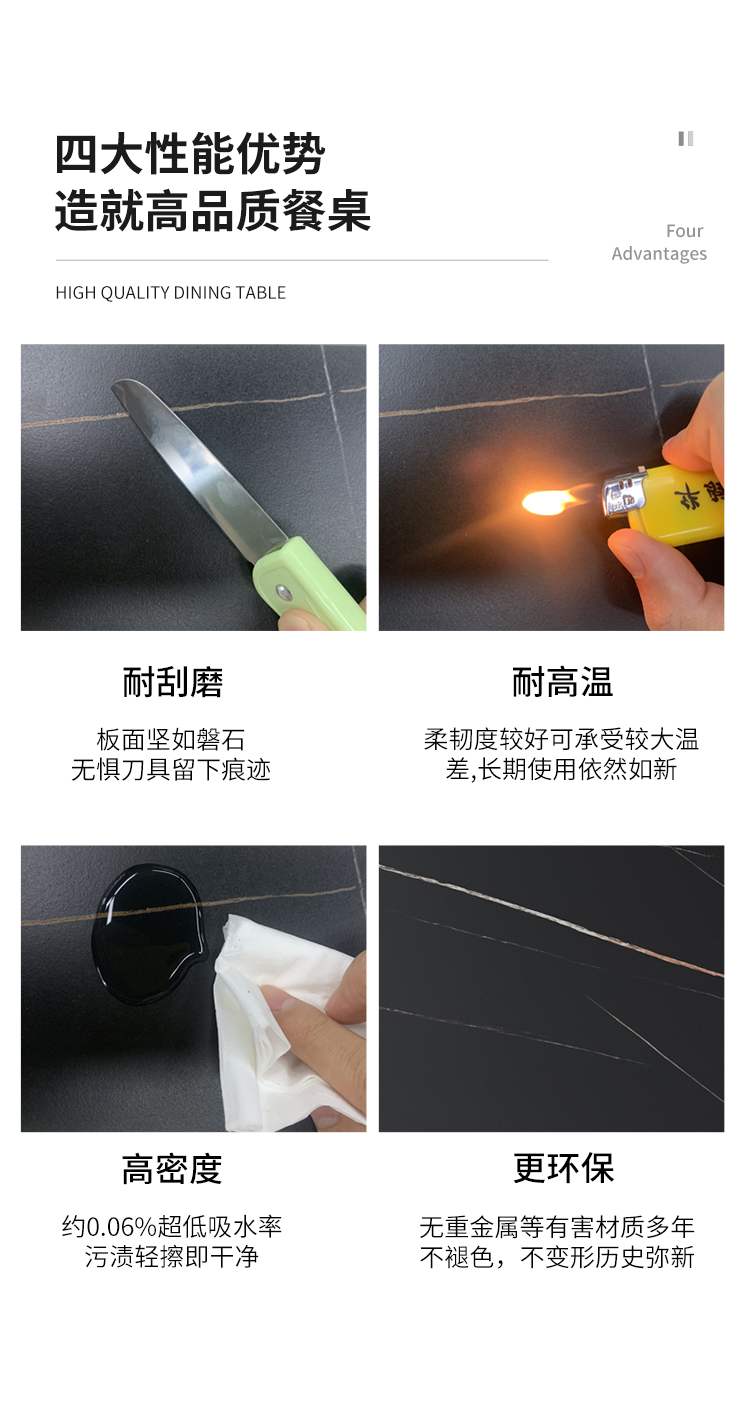 四大性能优势
造就高品质餐桌

Four
Advantages

HIGH QUALITY DINING TABLE

耐刮磨

板面坚如磐石
无惧刀具留下痕迹

耐高温

柔韧度较好可承受较大温差,长期使用依然如新

高密度

约0.06%超低吸水率
污渍轻擦即干净

更环保

无重金属等有害材质多年不褪色，不变形历史弥新