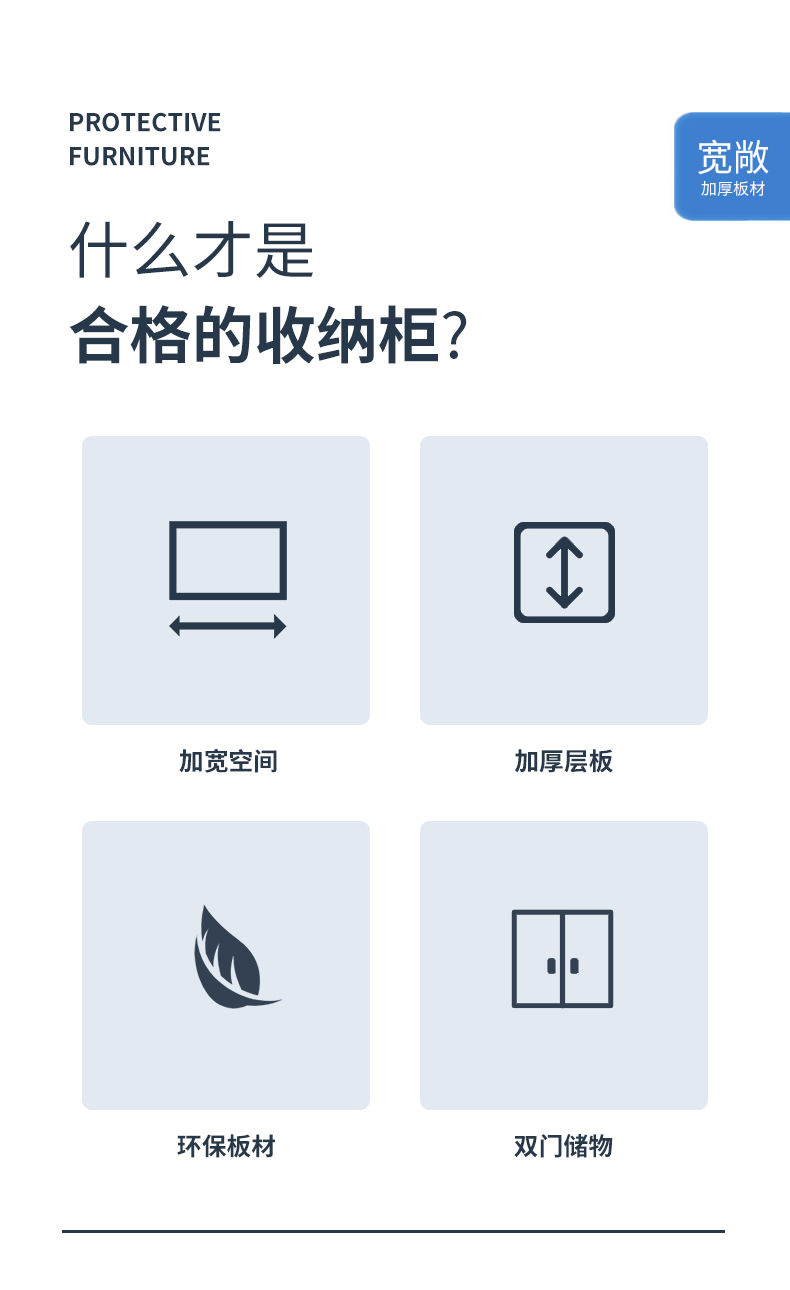 PROTECTIVE
FURNITURE

宽敞
加厚板材

什么才是
合格的收纳柜?

加宽空间

加厚层板

环保板材

双门储物