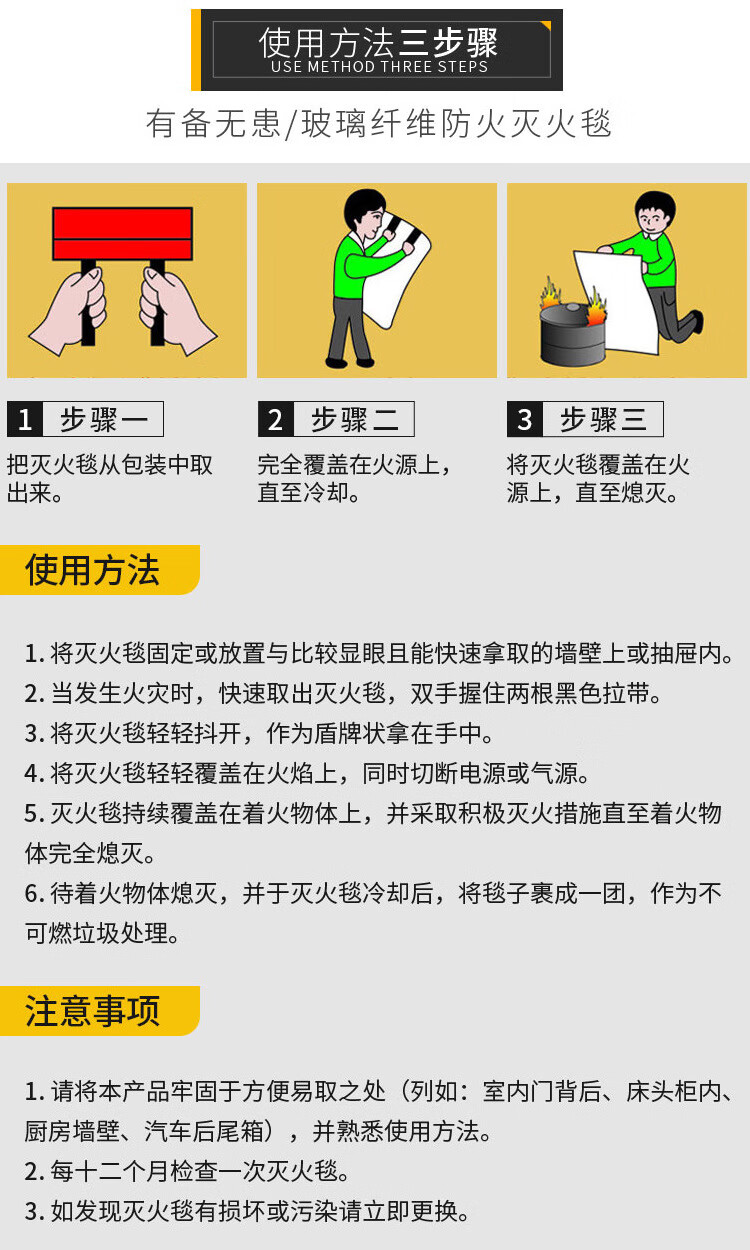 使用方法三步骤
USE METHOD THREE STEPS

有备无患/玻璃纤维防火灭火毯

1 步骤一
把灭火毯从包装中取出来。

2 步骤二
完全覆盖在火源上，直至冷却。

3 步骤三
将灭火毯覆盖在火源上，直至熄灭。

使用方法

1. 将灭火毯固定或放置与比较显眼且能快速拿取的墙壁上或抽屉内。
2. 当发生火灾时，快速取出灭火毯，双手握住两根黑色拉带。
3. 将灭火毯轻轻抖开，作为盾牌状拿在手中。
4. 将灭火毯轻轻覆盖在火焰上，同时切断电源或气源。
5. 灭火毯持续覆盖在着火物体上，并采取积极灭火措施直至着火物体完全熄灭。
6. 待着火物体熄灭，并于灭火毯冷却后，将毯子裹成一团，作为不可燃垃圾处理。

注意事项

1. 请将本产品牢固于方便易取之处（列如：室内门背后、床头柜内、厨房墙壁、汽车后尾箱），并熟悉使用方法。
2. 每十二个月检查一次灭火毯。
3. 如发现灭火毯有损坏或污染请立即更换。