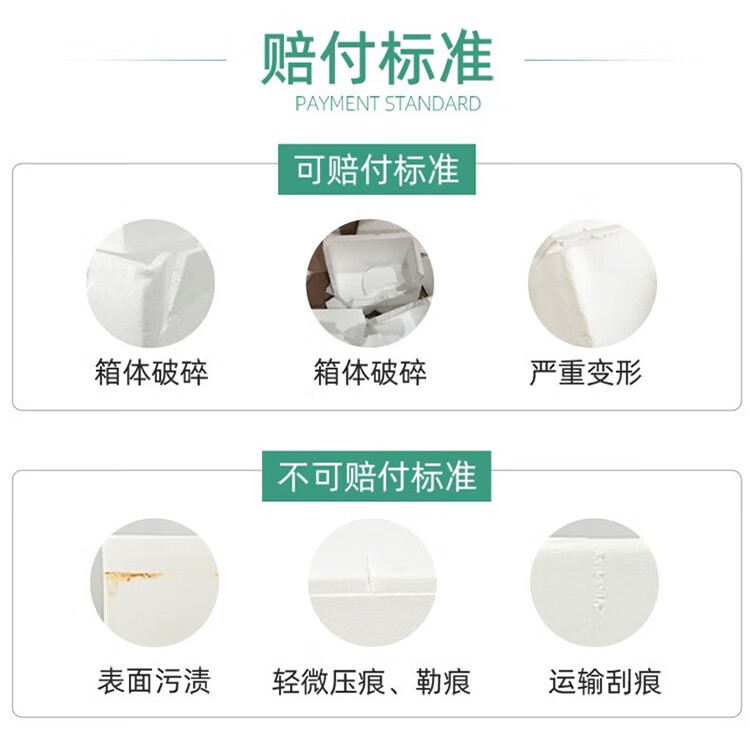 赔付标准
PAYMENT STANDARD

可赔付标准

箱体破碎

箱体破碎

严重变形

不可赔付标准

表面污渍

轻微压痕、勒痕

运输刮痕