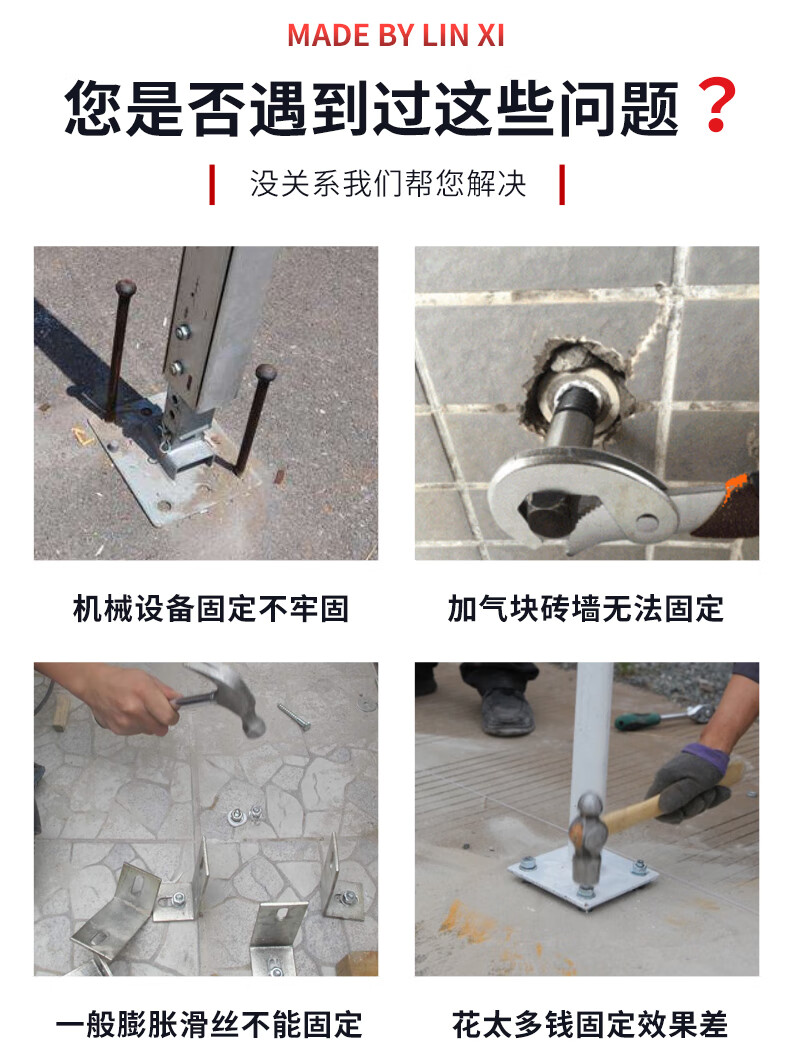 MADE BY LIN XI

您是否遇到过这些问题？

没关系我们帮您解决

机械设备固定不牢固

加气块砖墙无法固定

一般膨胀滑丝不能固定

花太多钱固定效果差