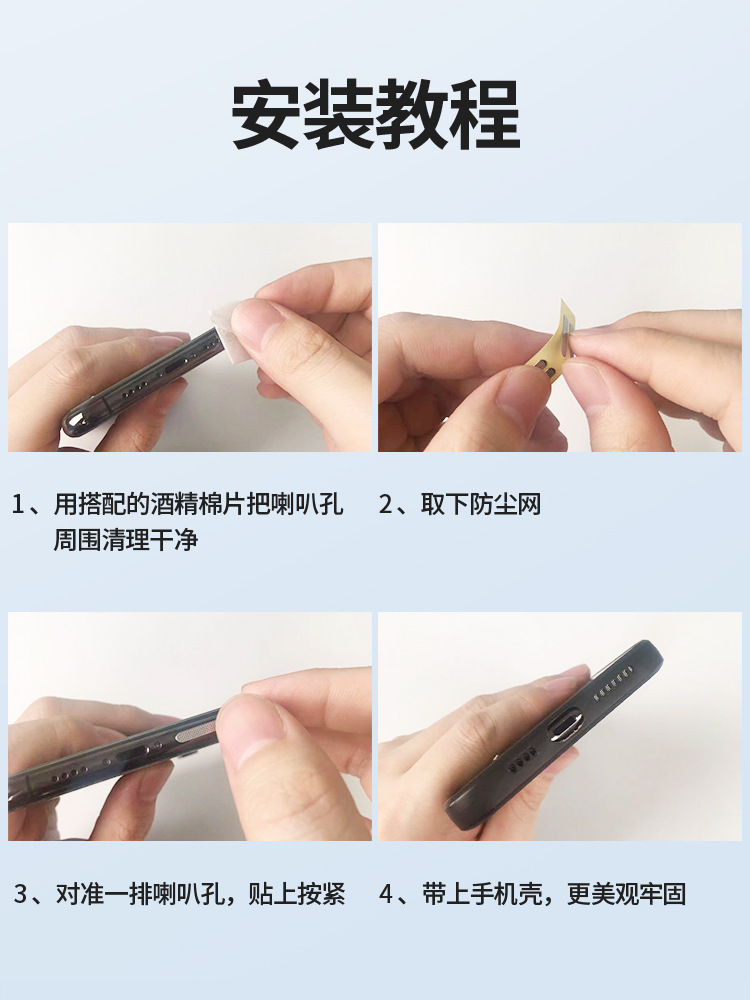 安装教程

1、用搭配的酒精棉片把喇叭孔周围清理干净

2、取下防尘网

3、对准一排喇叭孔，贴上按紧

4、带上手机壳，更美观牢固