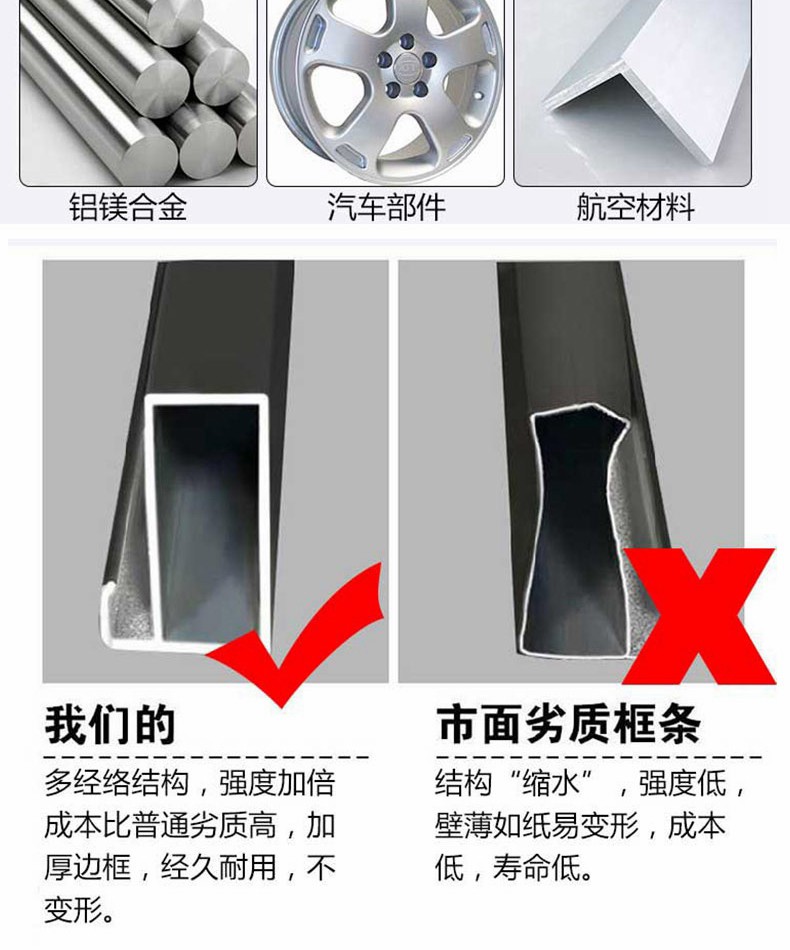 铝镁合金

汽车部件

航空材料

我们的

多经络结构，强度加倍成本比普通劣质高，加厚边框，经久耐用，不变形。

市面劣质框条

结构“缩水”，强度低，壁薄如纸易变形，成本低，寿命低。