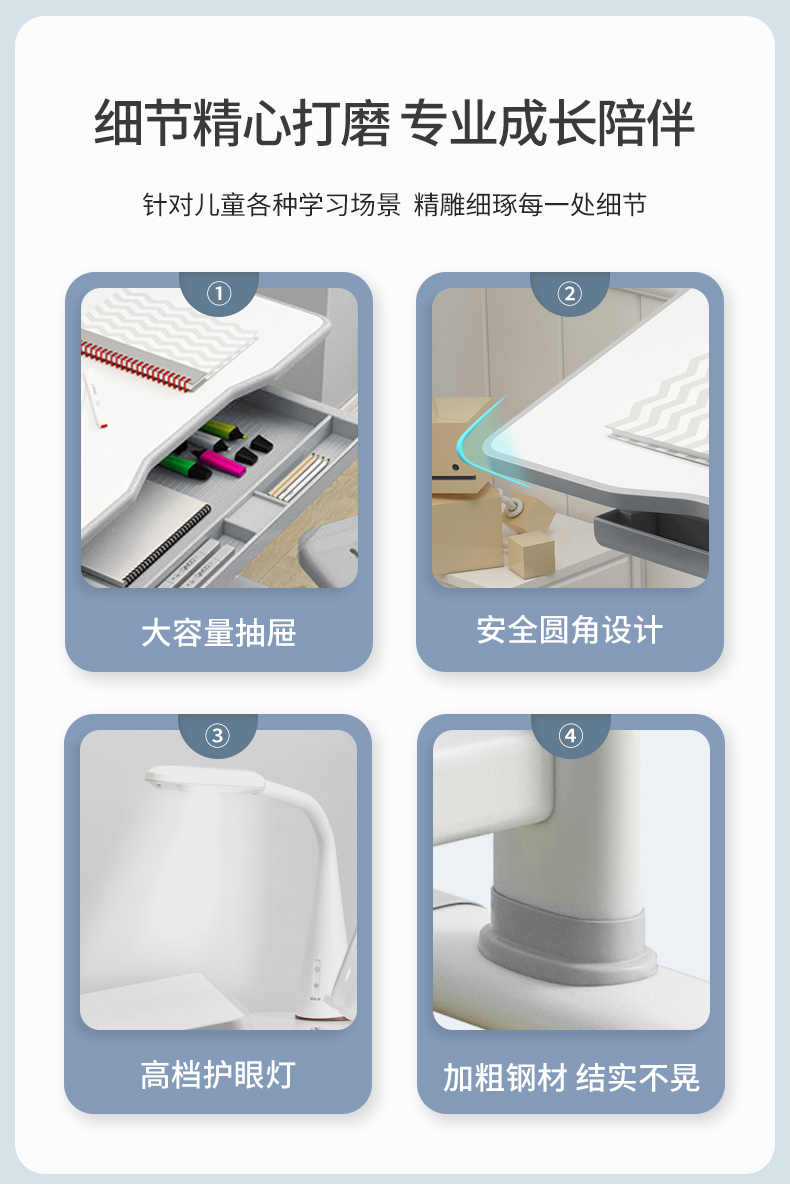 细节精心打磨 专业成长陪伴

针对儿童各种学习场景 精雕细琢每一处细节

①

大容量抽屉

②

安全圆角设计

③

高档护眼灯

④

加粗钢材 结实不晃