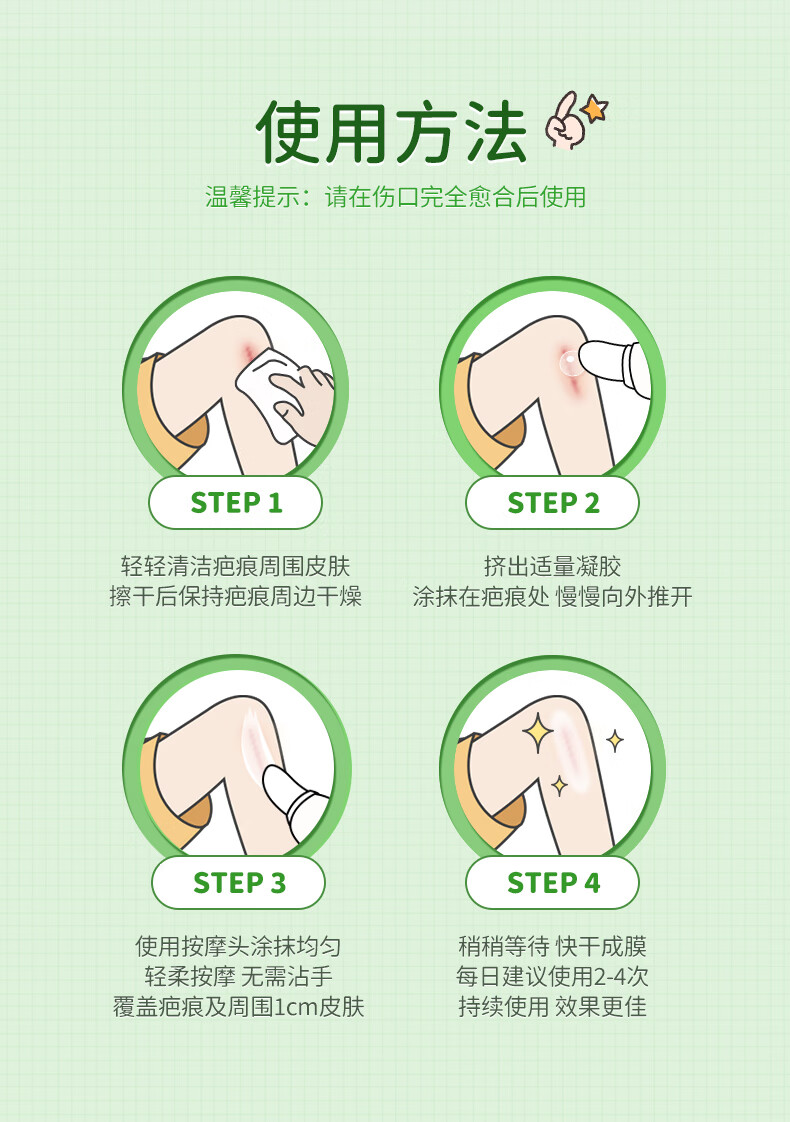 使用方法

温馨提示：请在伤口完全愈合后使用

STEP 1

轻轻清洁疤痕周围皮肤
擦干后保持疤痕周边干燥

STEP 2

挤出适量凝胶
涂抹在疤痕处 慢慢向外推开

STEP 3

使用按摩头涂抹均匀
轻柔按摩 无需沾手
覆盖疤痕及周围1cm皮肤

STEP 4

稍稍等待 快干成膜
每日建议使用2-4次
持续使用 效果更佳