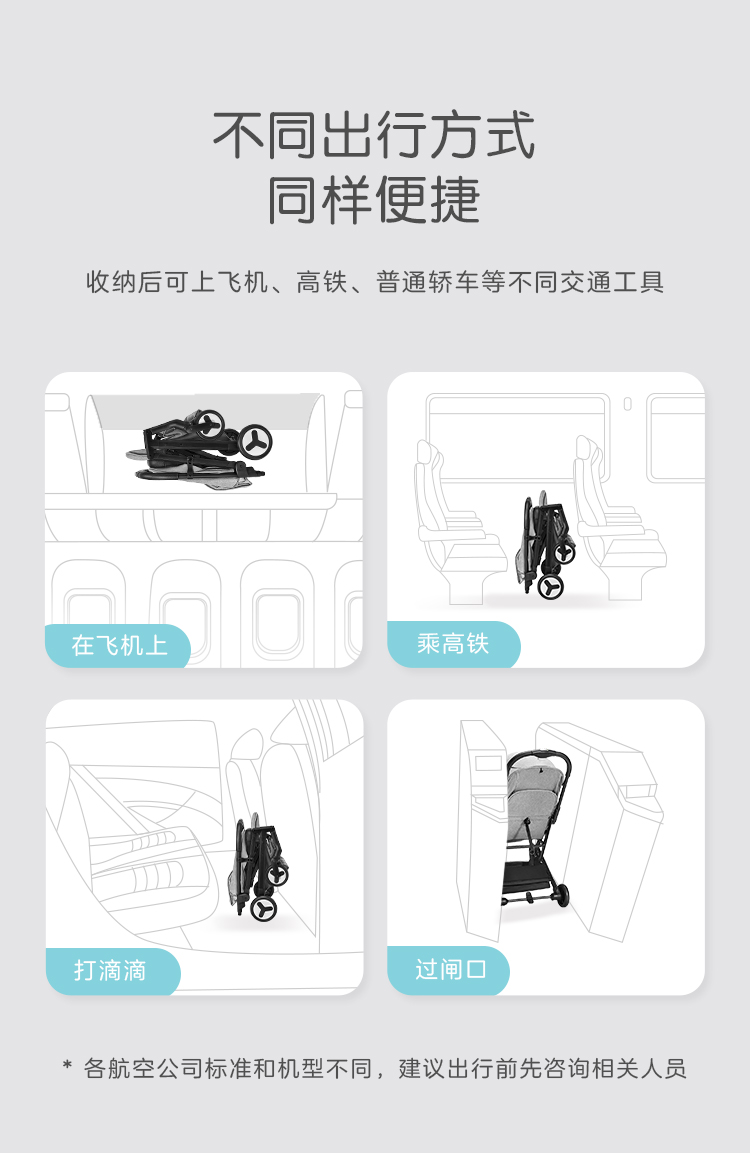 不同出行方式
同样便捷

收纳后可上飞机、高铁、普通轿车等不同交通工具

在飞机上

乘高铁

打滴滴

过闸口

* 各航空公司标准和机型不同，建议出行前先咨询相关人员