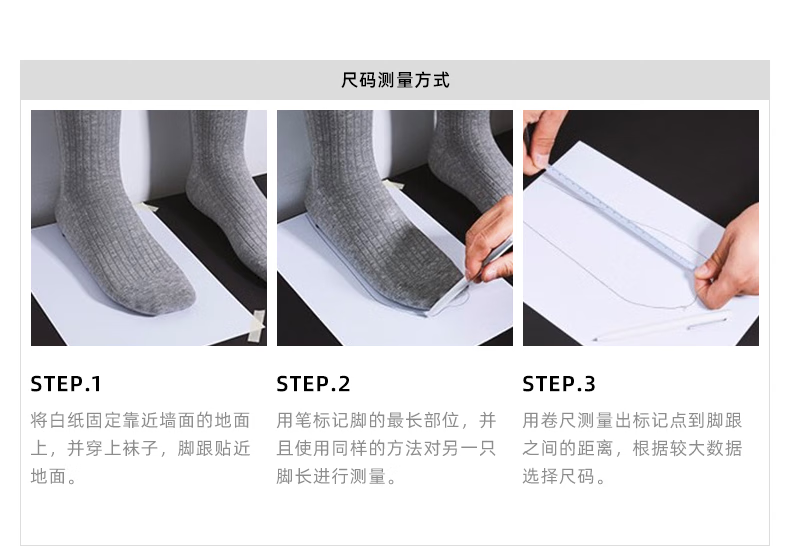 尺码测量方式

STEP.1
将白纸固定靠近墙面的地面上，并穿上袜子，脚跟贴近地面。

STEP.2
用笔标记脚的最长部位，并且使用同样的方法对另一只脚长进行测量。

STEP.3
用卷尺测量出标记点到脚跟之间的距离，根据较大数据选择尺码。