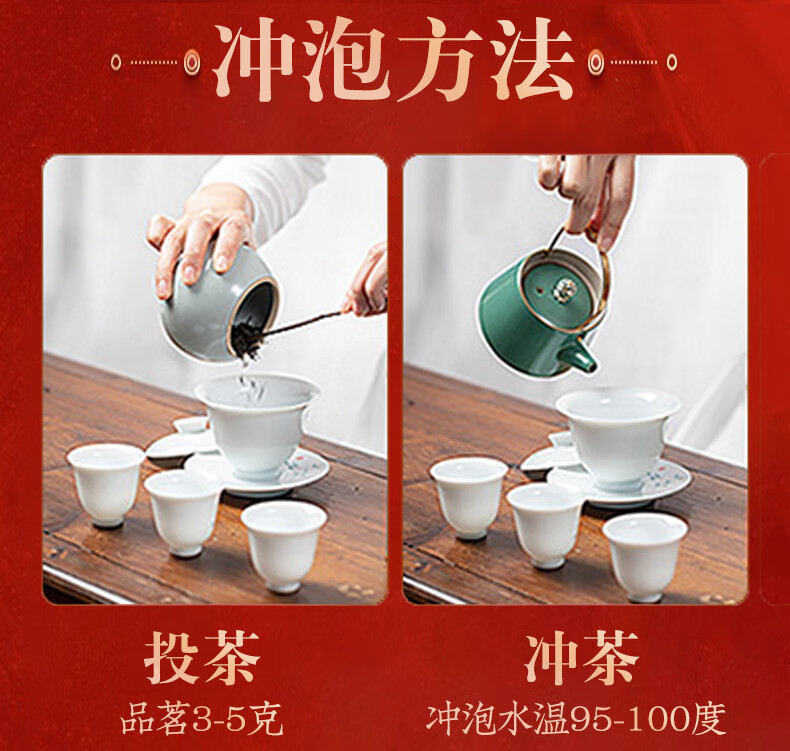 冲泡方法

投茶
品茗3-5克

冲茶
冲泡水温95-100度