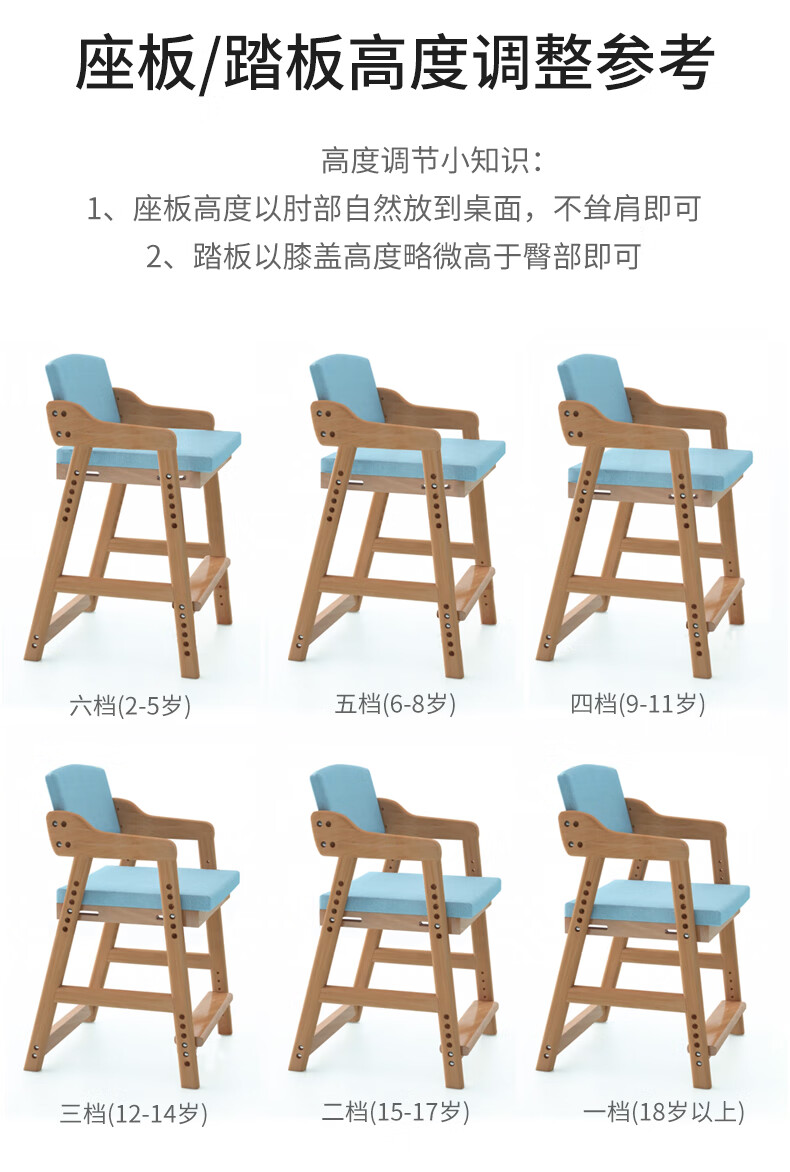 座板/踏板高度调整参考

高度调节小知识：
1、座板高度以肘部自然放到桌面，不耸肩即可
2、踏板以膝盖高度略微高于臀部即可

六档(2-5岁)

五档(6-8岁)

四档(9-11岁)

三档(12-14岁)

二档(15-17岁)

一档(18岁以上)