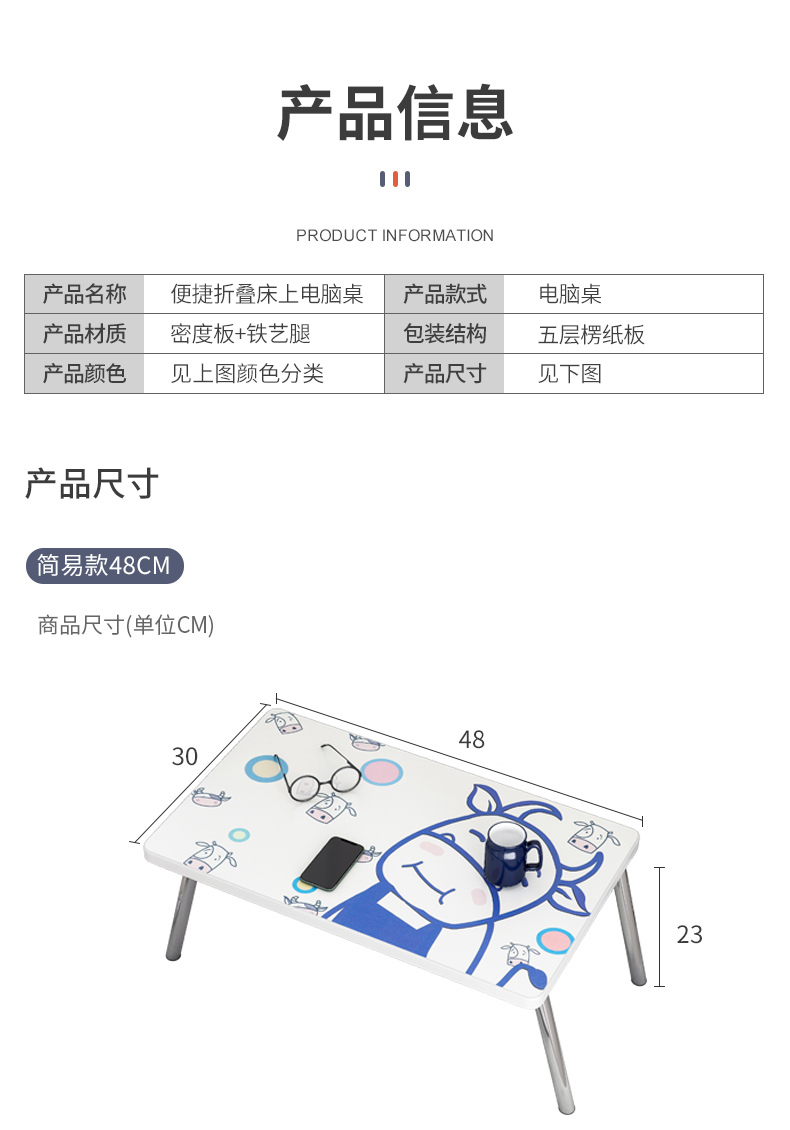 产品信息

PRODUCT INFORMATION

| 产品名称 | 便捷折叠床上电脑桌 | 产品款式 | 电脑桌 |
|---|---|---|---|
| 产品材质 | 密度板+铁艺腿 | 包装结构 | 五层楞纸板 |
| 产品颜色 | 见上图颜色分类 | 产品尺寸 | 见下图 |

产品尺寸

简易款48CM

商品尺寸(单位CM)

30

48

23