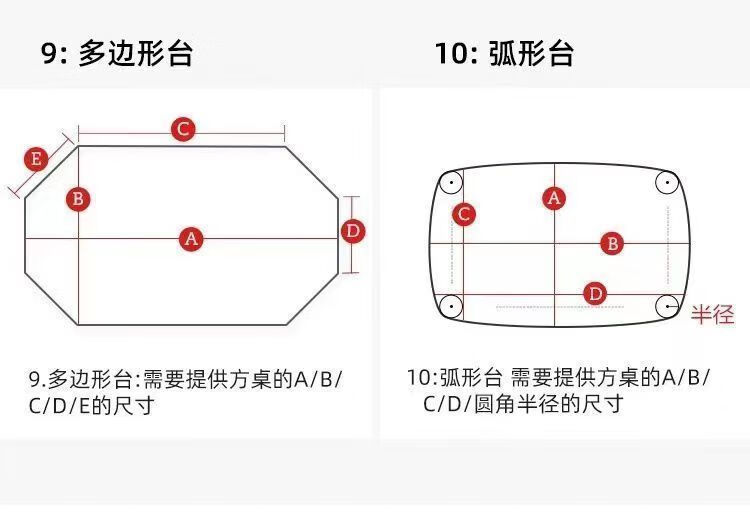 9: 多边形台

C

E

B

A

D

9.多边形台:需要提供方桌的A/B/C/D/E的尺寸

10: 弧形台

A

C

B

D

半径

10:弧形台 需要提供方桌的A/B/C/D/圆角半径的尺寸