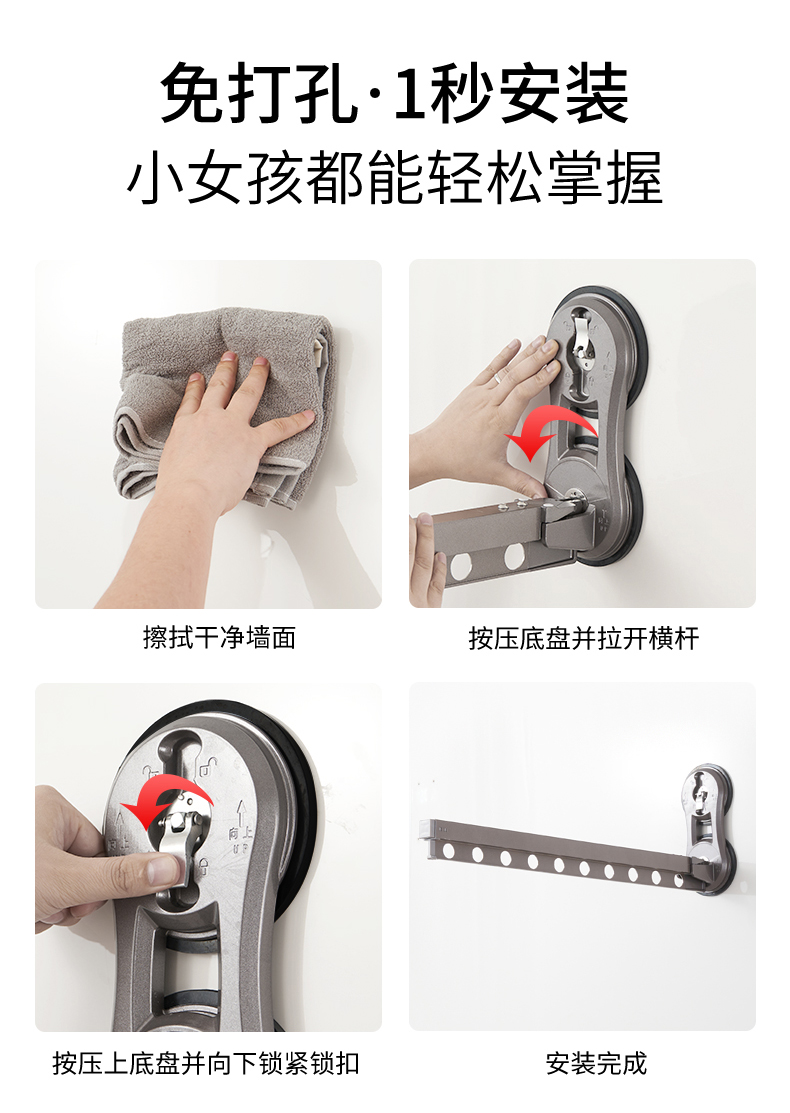 免打孔·1秒安装
小女孩都能轻松掌握

擦拭干净墙面

按压底盘并拉开横杆

向上
UP

按压上底盘并向下锁紧锁扣

安装完成