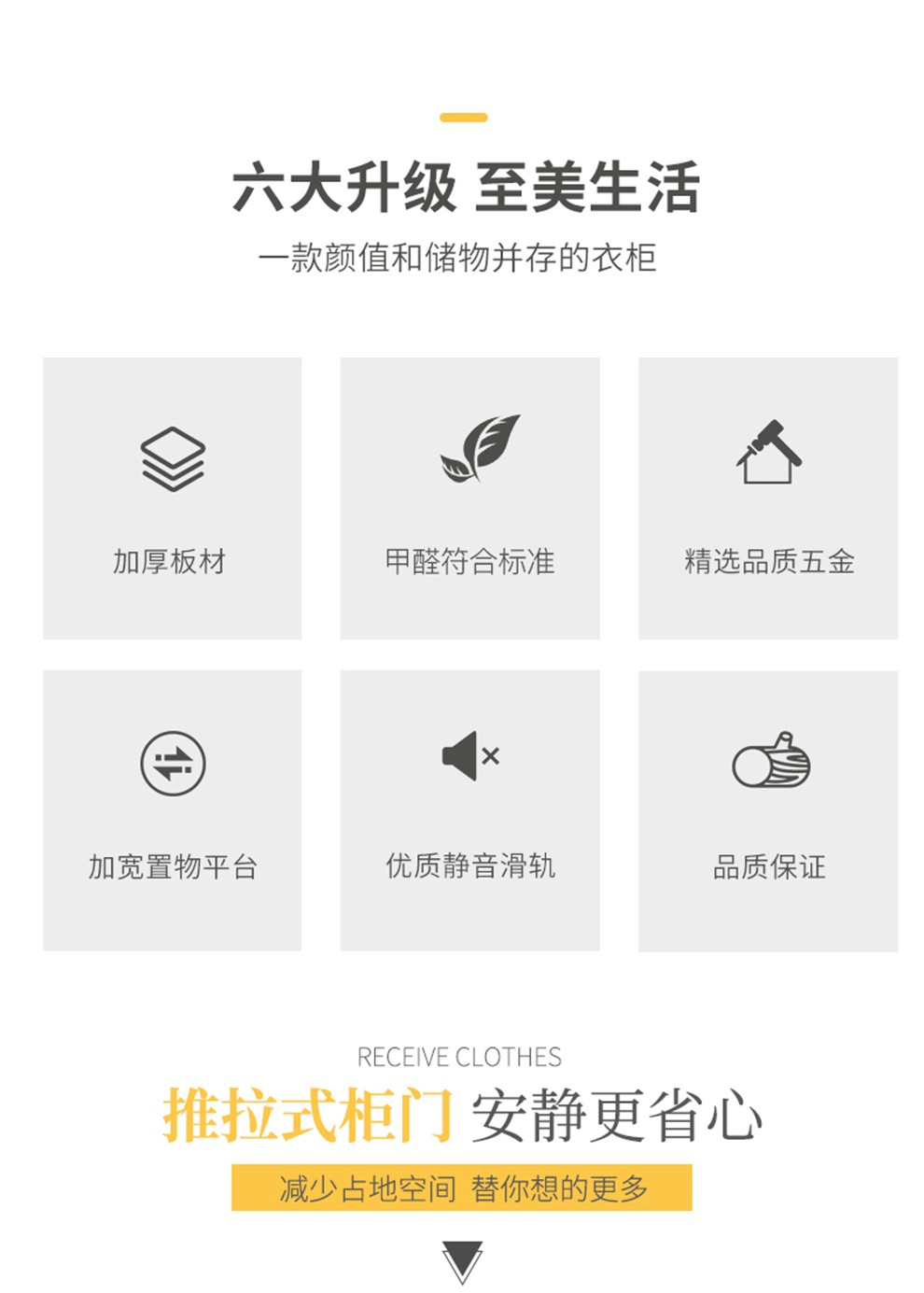 六大升级 至美生活

一款颜值和储物并存的衣柜

加厚板材

甲醛符合标准

精选品质五金

加宽置物平台

优质静音滑轨

品质保证

RECEIVE CLOTHES

推拉式柜门 安静更省心

减少占地空间 替你想的更多