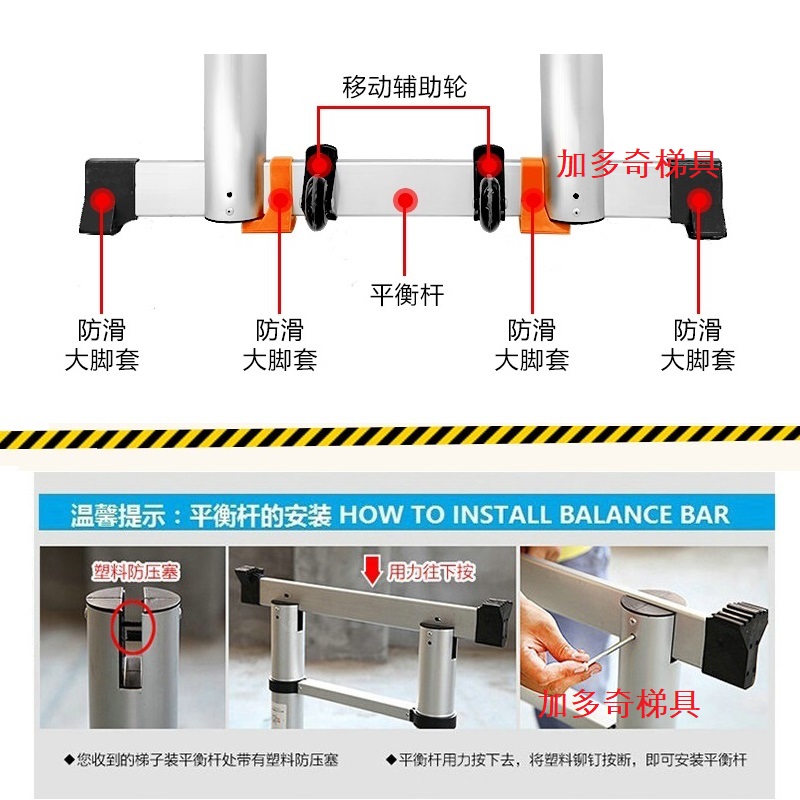 移动辅助轮

加多奇梯具

平衡杆

防滑
大脚套

防滑
大脚套

防滑
大脚套

防滑
大脚套

温馨提示：平衡杆的安装 HOW TO INSTALL BALANCE BAR

塑料防压塞

用力往下按

加多奇梯具

◆您收到的梯子装平衡杆处带有塑料防压塞

◆平衡杆用力按下去，将塑料铆钉按断，即可安装平衡杆