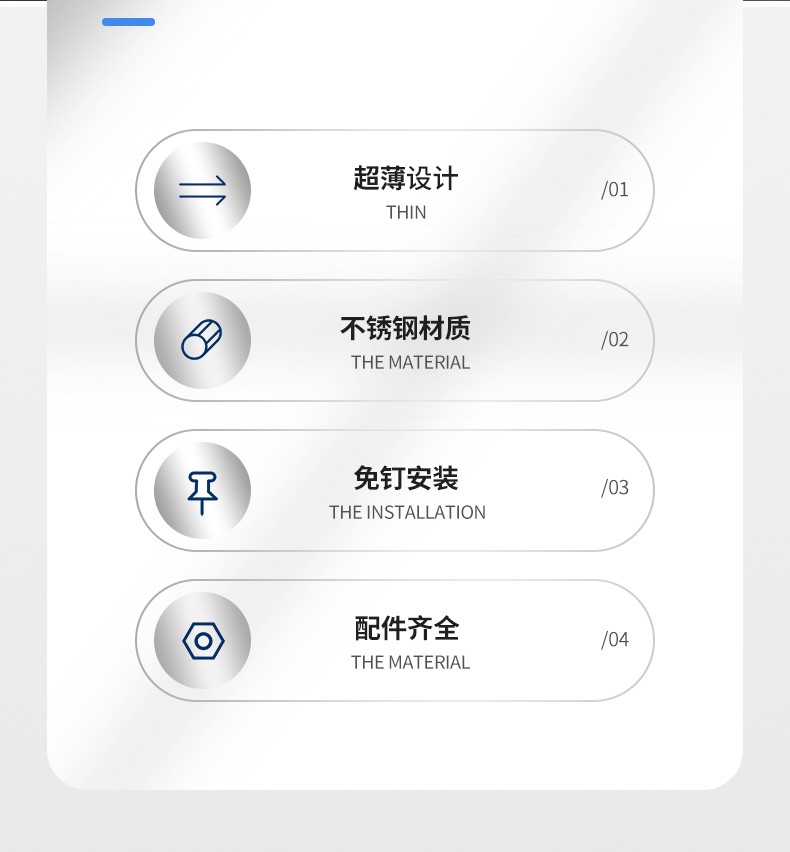 超薄设计
THIN
/01

不锈钢材质
THE MATERIAL
/02

免钉安装
THE INSTALLATION
/03

配件齐全
THE MATERIAL
/04