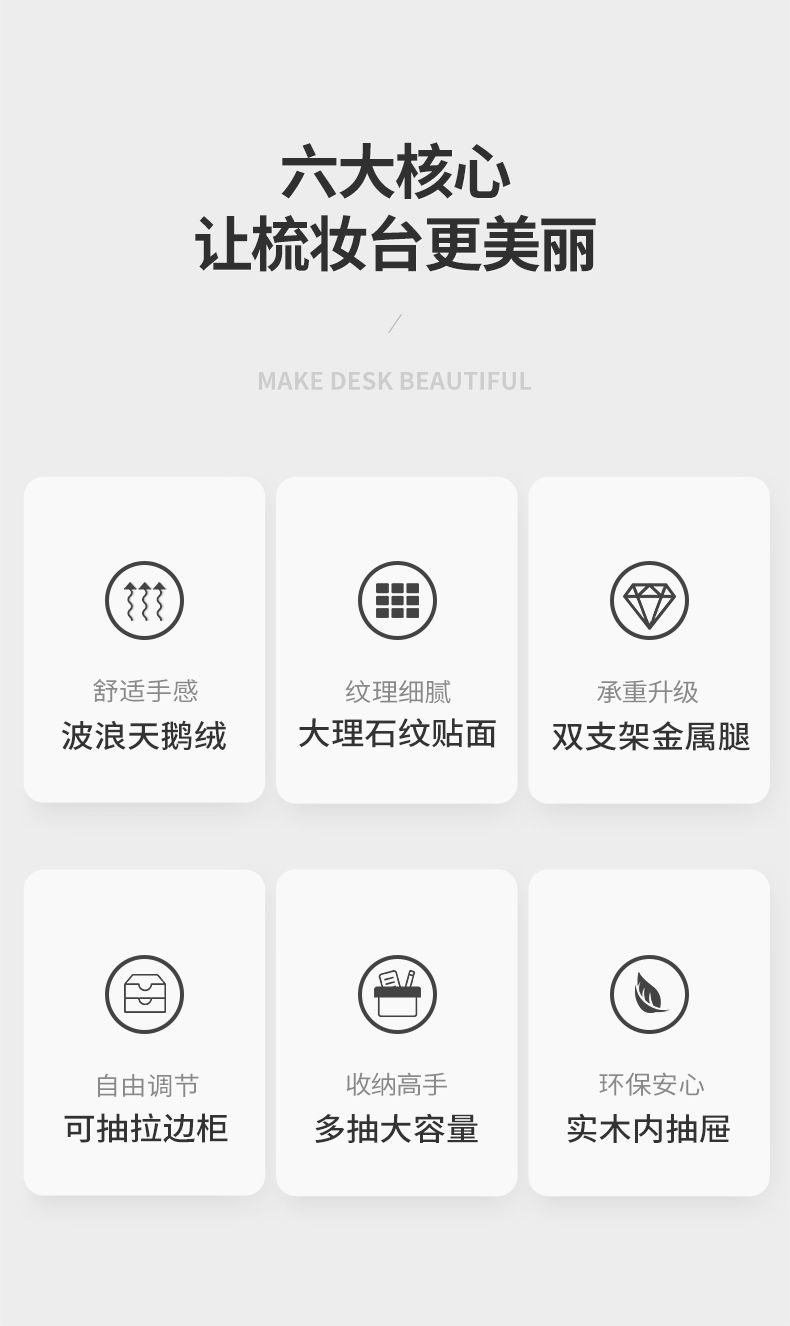 六大核心
让梳妆台更美丽

/

MAKE DESK BEAUTIFUL

舒适手感
波浪天鹅绒

纹理细腻
大理石纹贴面

承重升级
双支架金属腿

自由调节
可抽拉边柜

收纳高手
多抽大容量

环保安心
实木内抽屉