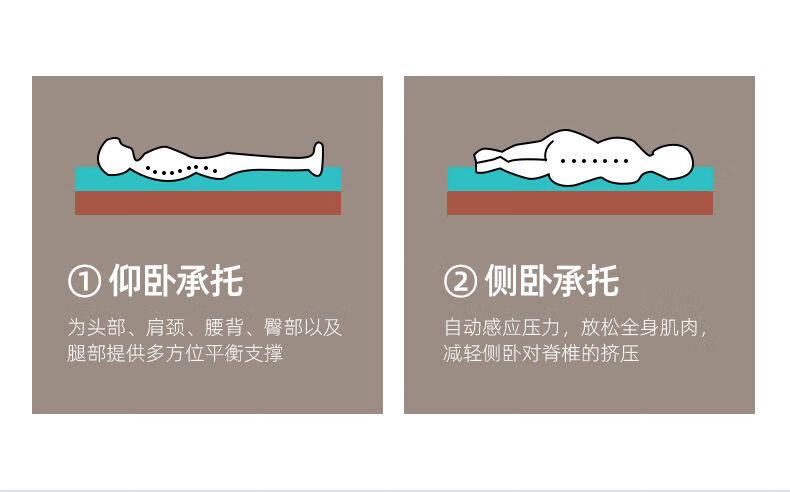 ① 仰卧承托

为头部、肩颈、腰背、臀部以及腿部提供多方位平衡支撑

② 侧卧承托

自动感应压力，放松全身肌肉，减轻侧卧对脊椎的挤压