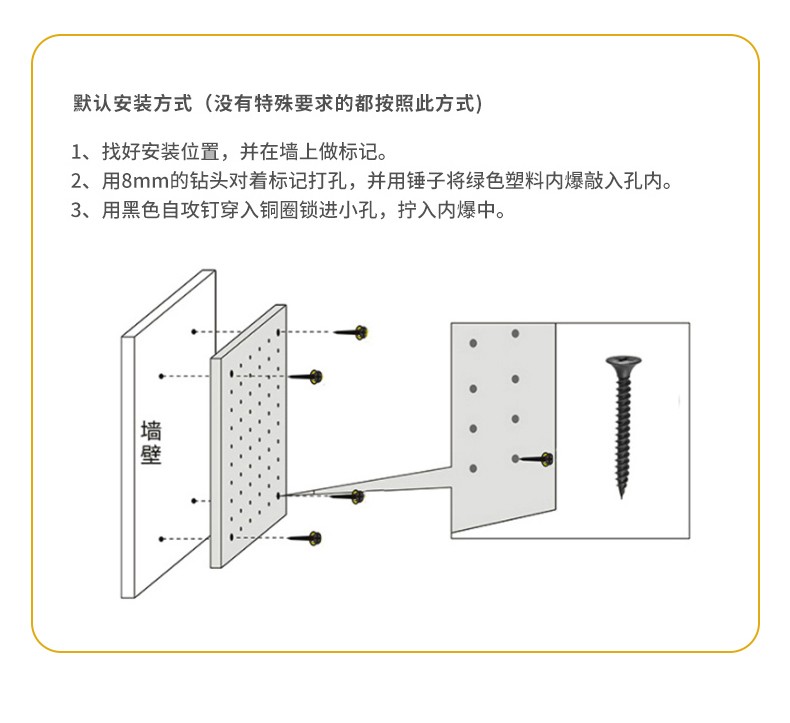 默认安装方式（没有特殊要求的都按照此方式）

1、找好安装位置，并在墙上做标记。
2、用8mm的钻头对着标记打孔，并用锤子将绿色塑料内爆敲入孔内。
3、用黑色自攻钉穿入铜圈锁进小孔，拧入内爆中。

墙壁