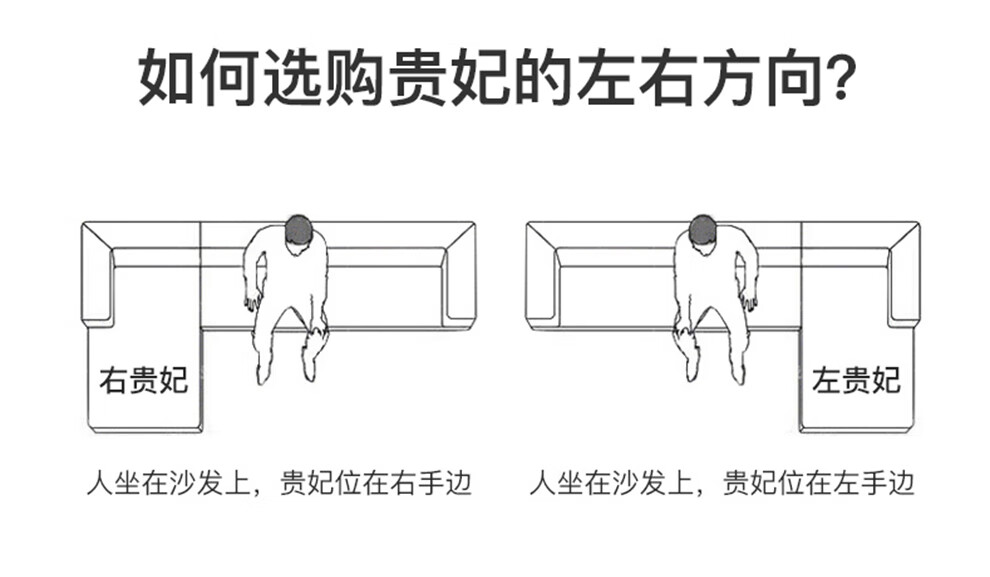 如何选购贵妃的左右方向?

右贵妃

人坐在沙发上，贵妃位在右手边

左贵妃

人坐在沙发上，贵妃位在左手边