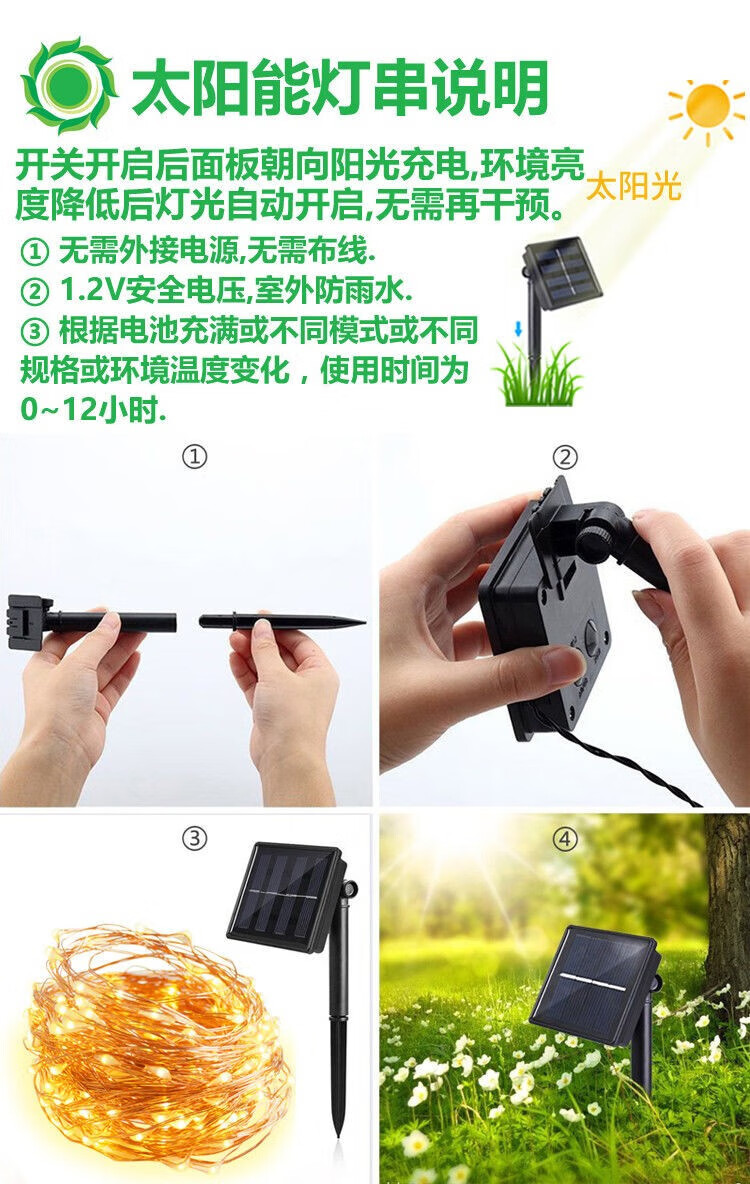 太阳能灯串说明

开关开启后面板朝向阳光充电,环境亮度降低后灯光自动开启,无需再干预。

太阳光

① 无需外接电源,无需布线.
② 1.2V安全电压,室外防雨水.
③ 根据电池充满或不同模式或不同规格或环境温度变化，使用时间为0~12小时.

①

②

③

④