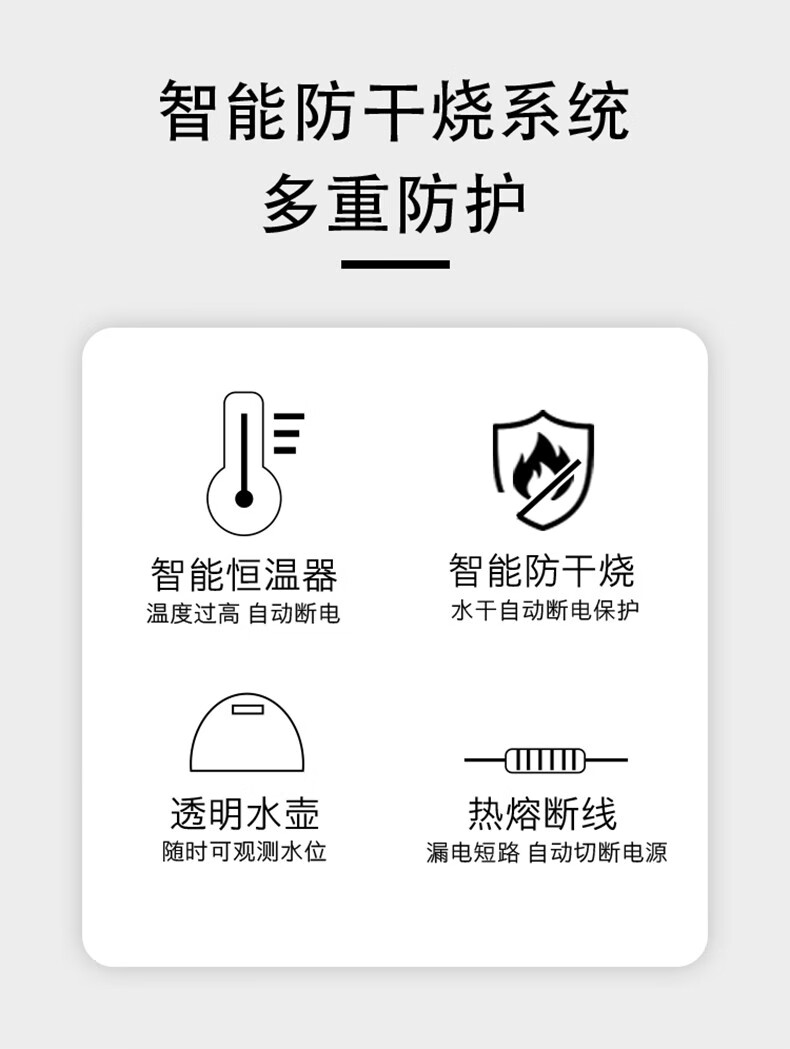 智能防干烧系统
多重防护

智能恒温器
温度过高 自动断电

智能防干烧
水干自动断电保护

透明水壶
随时可观测水位

热熔断线
漏电短路 自动切断电源