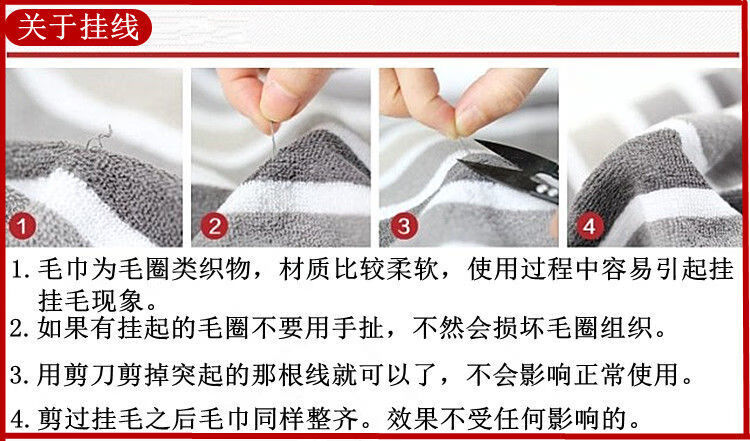 关于挂线

1

2

3

4

1. 毛巾为毛圈类织物，材质比较柔软，使用过程中容易引起挂挂毛现象。

2. 如果有挂起的毛圈不要用手扯，不然会损坏毛圈组织。

3. 用剪刀剪掉突起的那根线就可以了，不会影响正常使用。

4. 剪过挂毛之后毛巾同样整齐。效果不受任何影响的。