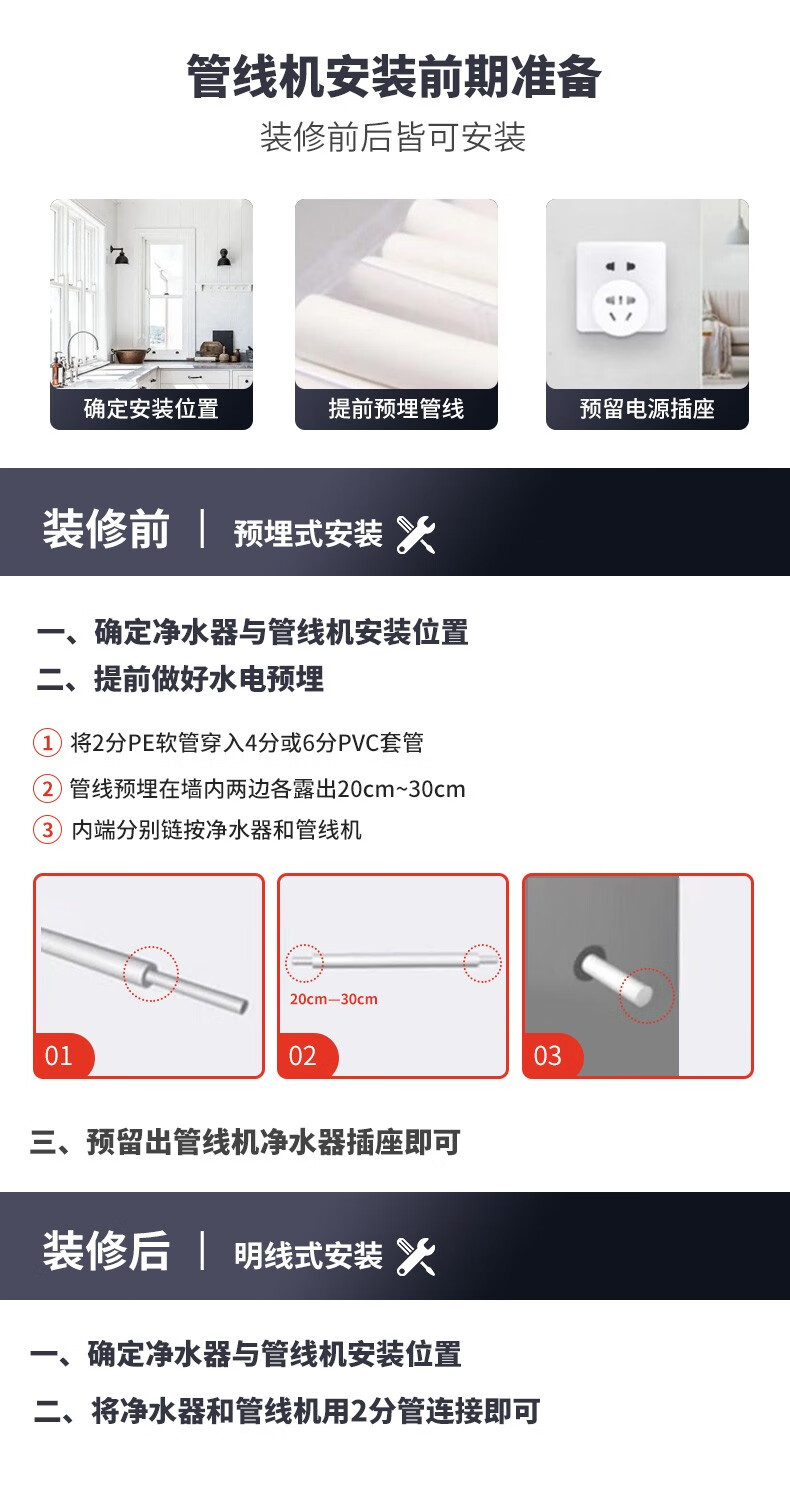 管线机安装前期准备

装修前后皆可安装

确定安装位置

提前预埋管线

预留电源插座

装修前 | 预埋式安装

一、确定净水器与管线机安装位置

二、提前做好水电预埋

① 将2分PE软管穿入4分或6分PVC套管

② 管线预埋在墙内两边各露出20cm~30cm

③ 内端分别链按净水器和管线机

01

20cm—30cm

02

03

三、预留出管线机净水器插座即可

装修后 | 明线式安装

一、确定净水器与管线机安装位置

二、将净水器和管线机用2分管连接即可