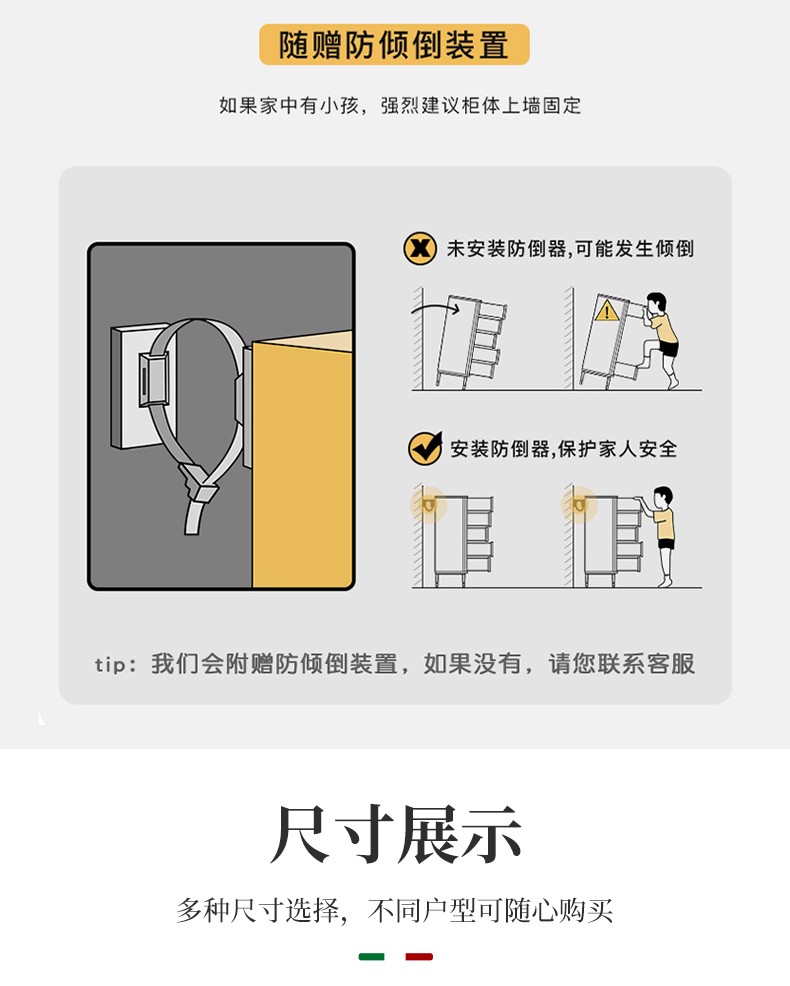 随赠防倾倒装置

如果家中有小孩，强烈建议柜体上墙固定

未安装防倒器,可能发生倾倒

安装防倒器,保护家人安全

tip：我们会附赠防倾倒装置，如果没有，请您联系客服

尺寸展示

多种尺寸选择，不同户型可随心购买